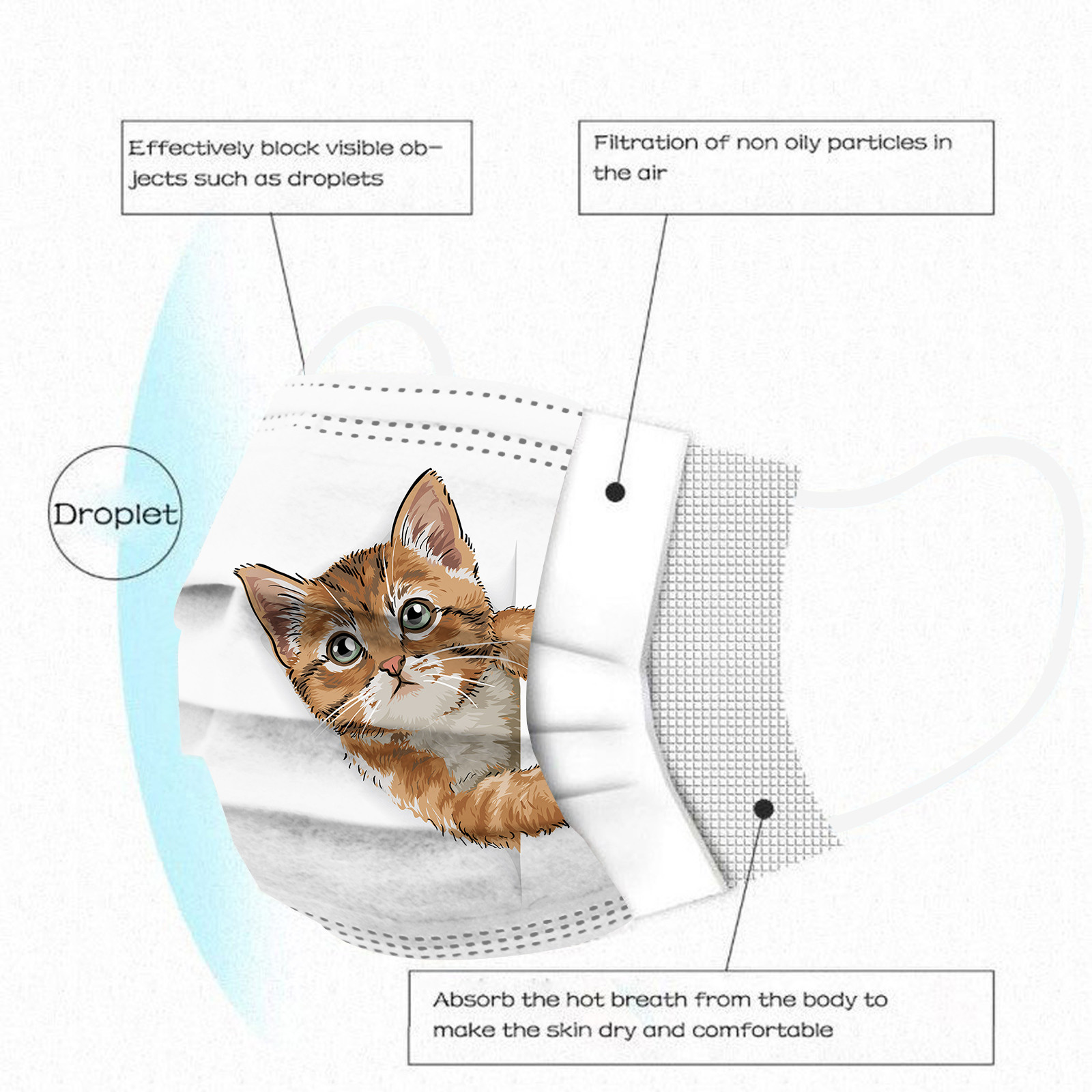 Effectively block visible objects such as droplets

Filtration of non oily particles in the air

Droplet

Absorb the hot breath from the body to make the skin dry and comfortable