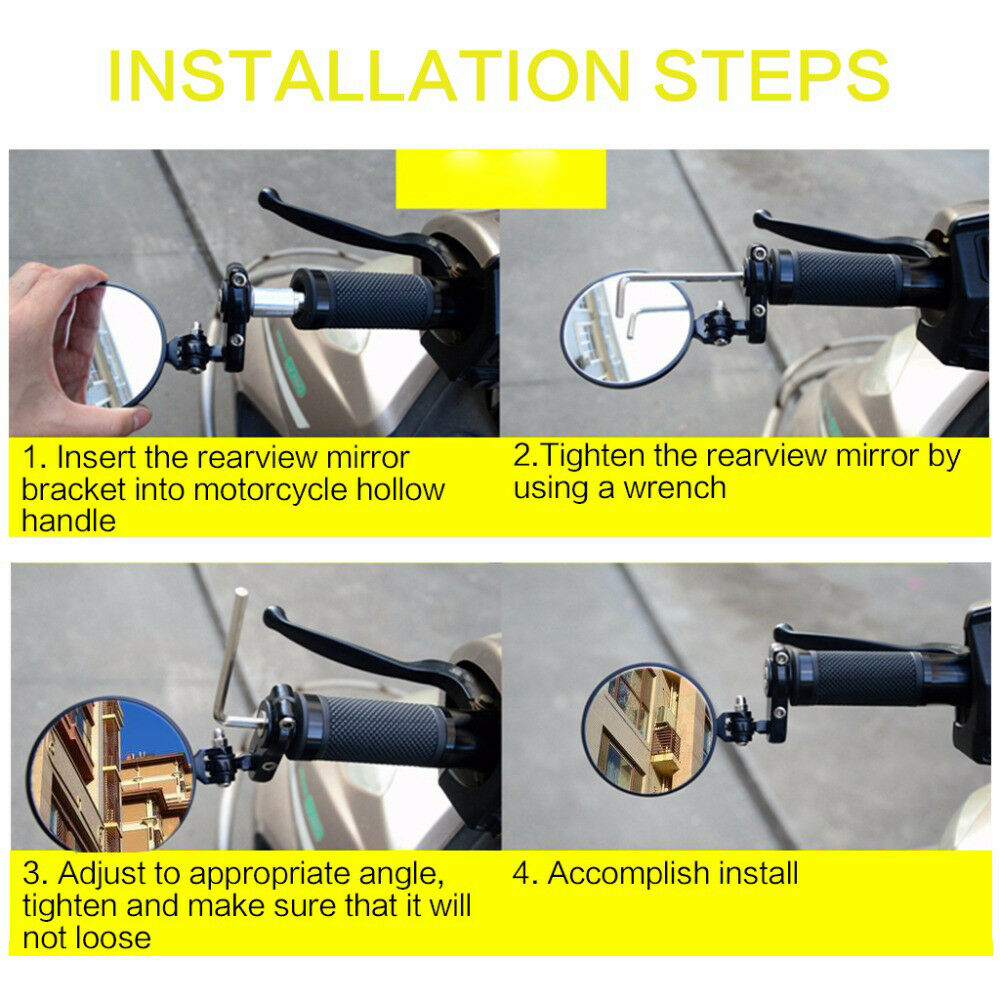 INSTALLATION STEPS

1. Insert the rearview mirror bracket into motorcycle hollow handle

2.Tighten the rearview mirror by using a wrench

3. Adjust to appropriate angle, tighten and make sure that it will not loose

4. Accomplish install