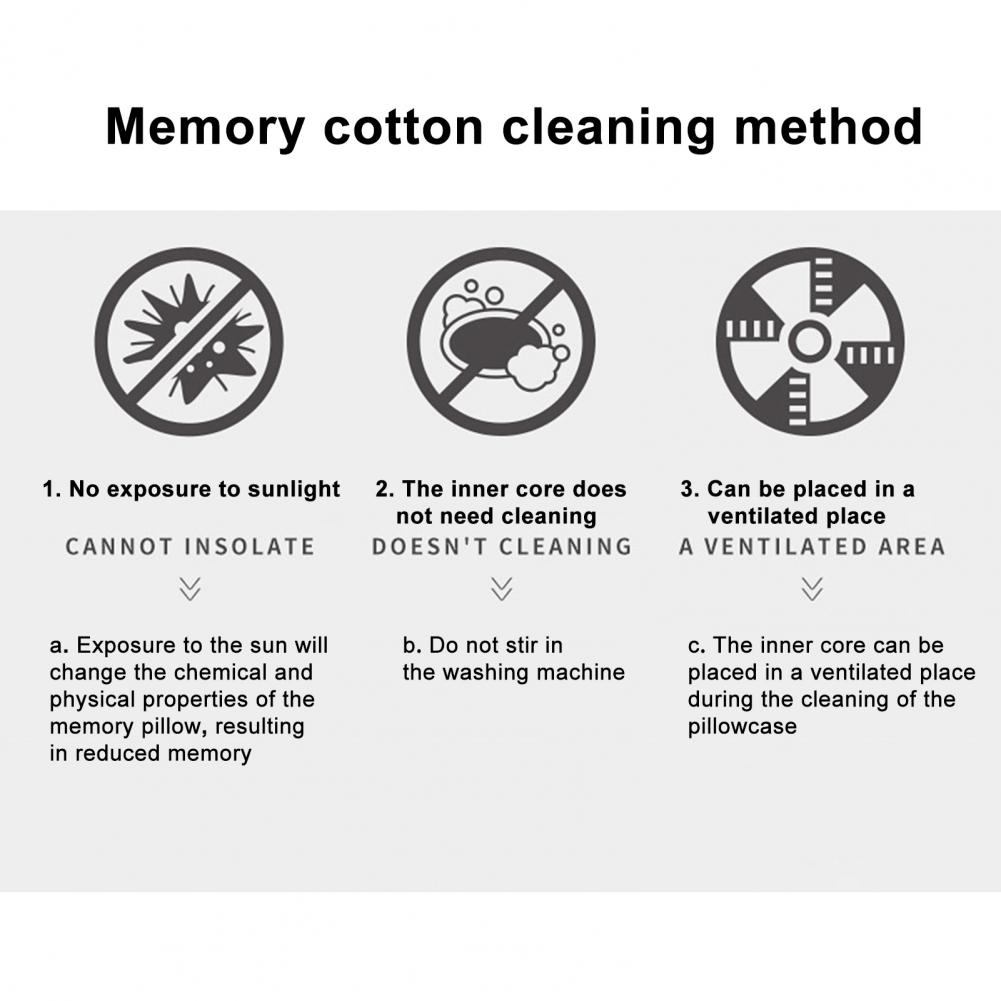 Memory cotton cleaning method

1. No exposure to sunlight

CANNOT INSOLATE

a. Exposure to the sun will change the chemical and physical properties of the memory pillow, resulting in reduced memory

2. The inner core does not need cleaning

DOESN'T CLEANING

b. Do not stir in the washing machine

3. Can be placed in a ventilated place

A VENTILATED AREA

c. The inner core can be placed in a ventilated place during the cleaning of the pillowcase