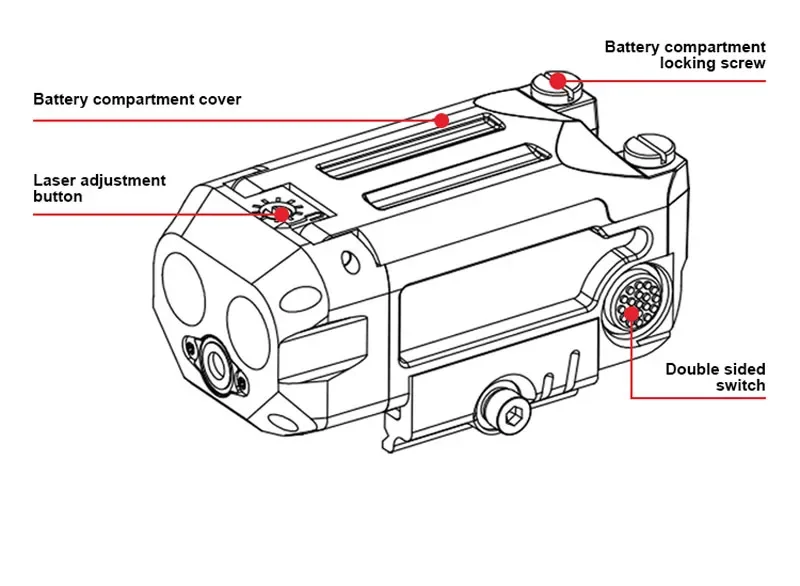 Battery compartment locking screw

Battery compartment cover

Laser adjustment button

Double sided switch