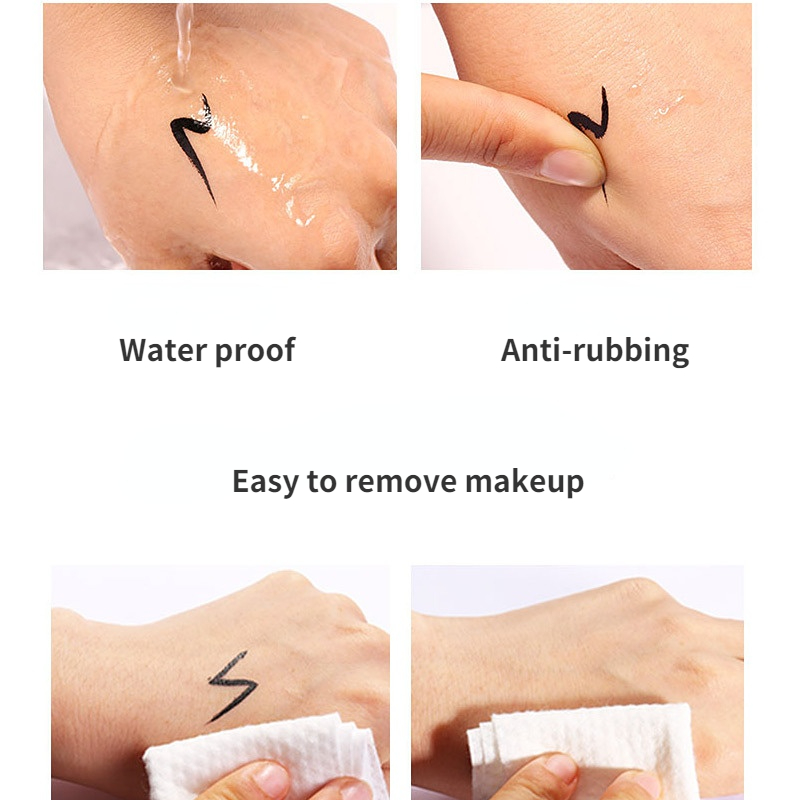 Water proof

Anti-rubbing

Easy to remove makeup