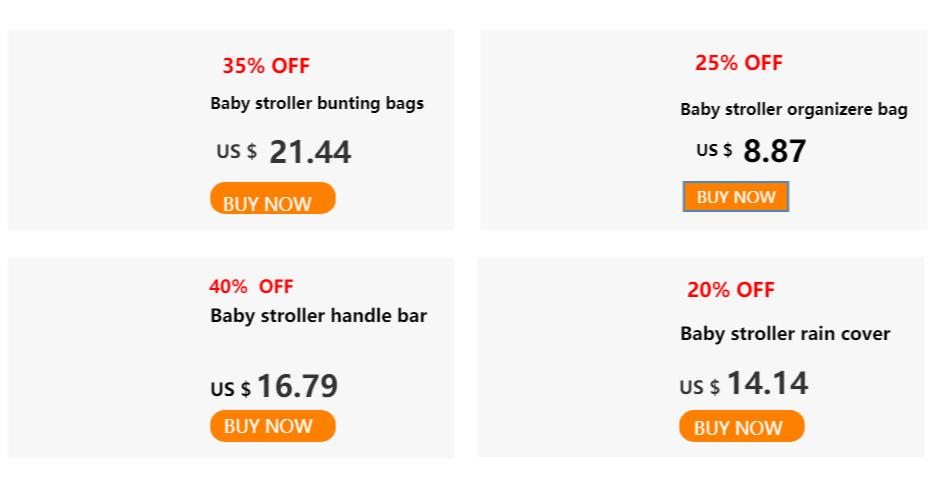 35% OFF

Baby stroller bunting bags

US $ 21.44

BUY NOW

25% OFF

Baby stroller organizere bag

US $ 8.87

BUY NOW

40% OFF

Baby stroller handle bar

US $ 16.79

BUY NOW

20% OFF

Baby stroller rain cover

US $ 14.14

BUY NOW