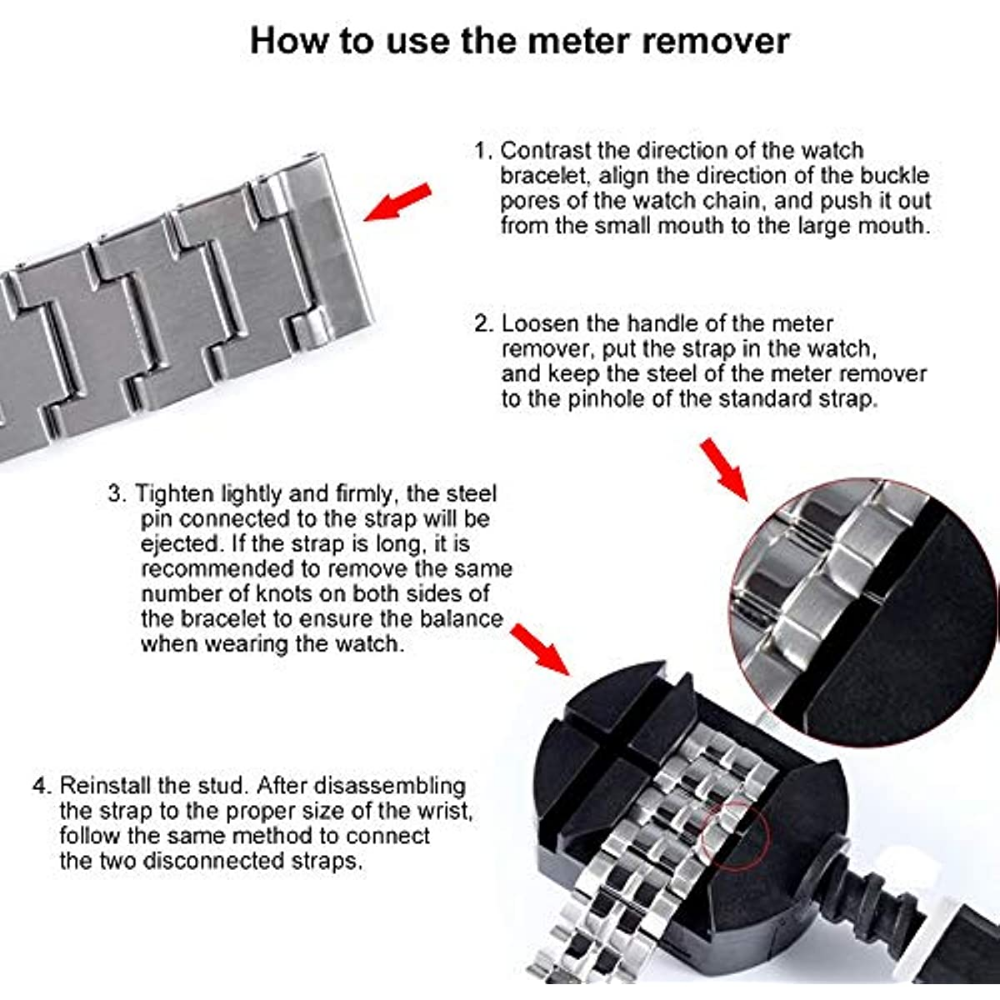 How to use the meter remover

1. Contrast the direction of the watch bracelet, align the direction of the buckle pores of the watch chain, and push it out from the small mouth to the large mouth.

2. Loosen the handle of the meter remover, put the strap in the watch, and keep the steel of the meter remover to the pinhole of the standard strap.

3. Tighten lightly and firmly, the steel pin connected to the strap will be ejected. If the strap is long, it is recommended to remove the same number of knots on both sides of the bracelet to ensure the balance when wearing the watch.

4. Reinstall the stud. After disassembling the strap to the proper size of the wrist, follow the same method to connect the two disconnected straps.