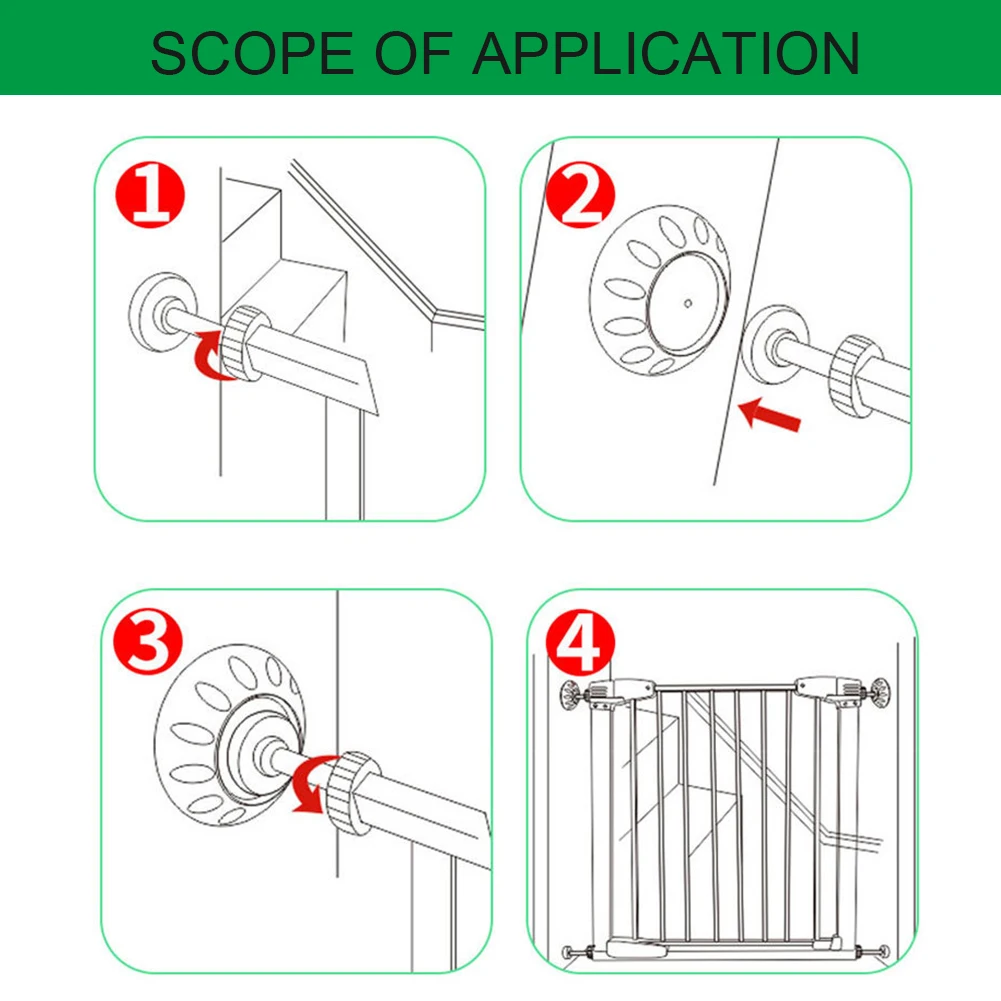 SCOPE OF APPLICATION

1

2

3

4