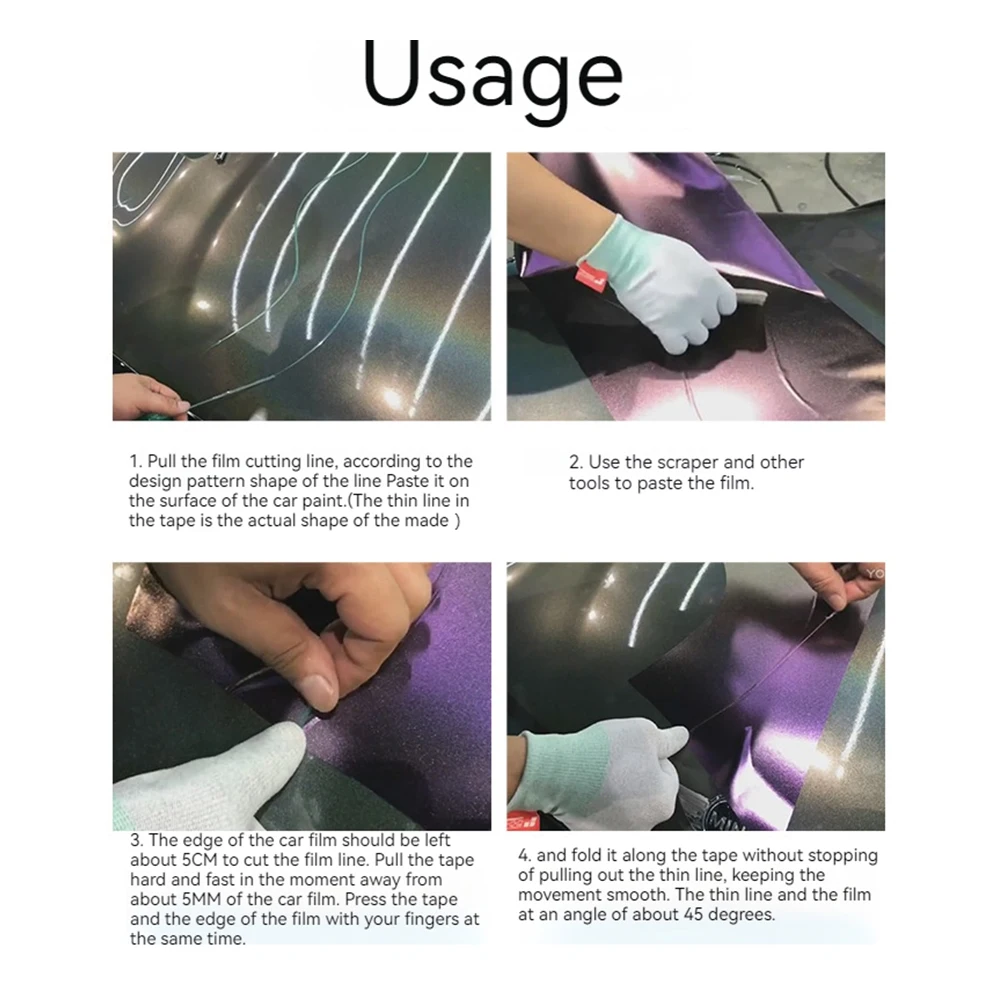 Usage

1. Pull the film cutting line, according to the design pattern shape of the line Paste it on the surface of the car paint.(The thin line in the tape is the actual shape of the made )

2. Use the scraper and other tools to paste the film.

3. The edge of the car film should be left about 5CM to cut the film line. Pull the tape hard and fast in the moment away from about 5MM of the car film. Press the tape and the edge of the film with your fingers at the same time.

4. and fold it along the tape without stopping of pulling out the thin line, keeping the movement smooth. The thin line and the film at an angle of about 45 degrees.