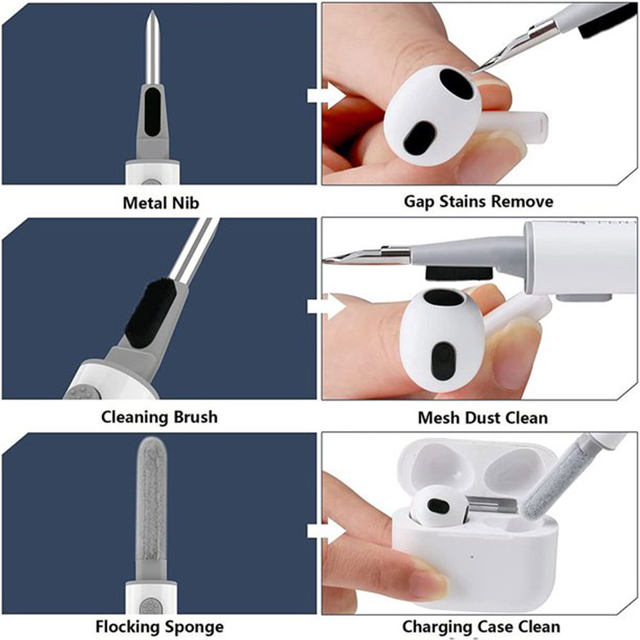 Metal Nib

Gap Stains Remove

Cleaning Brush

Mesh Dust Clean

Flocking Sponge

Charging Case Clean