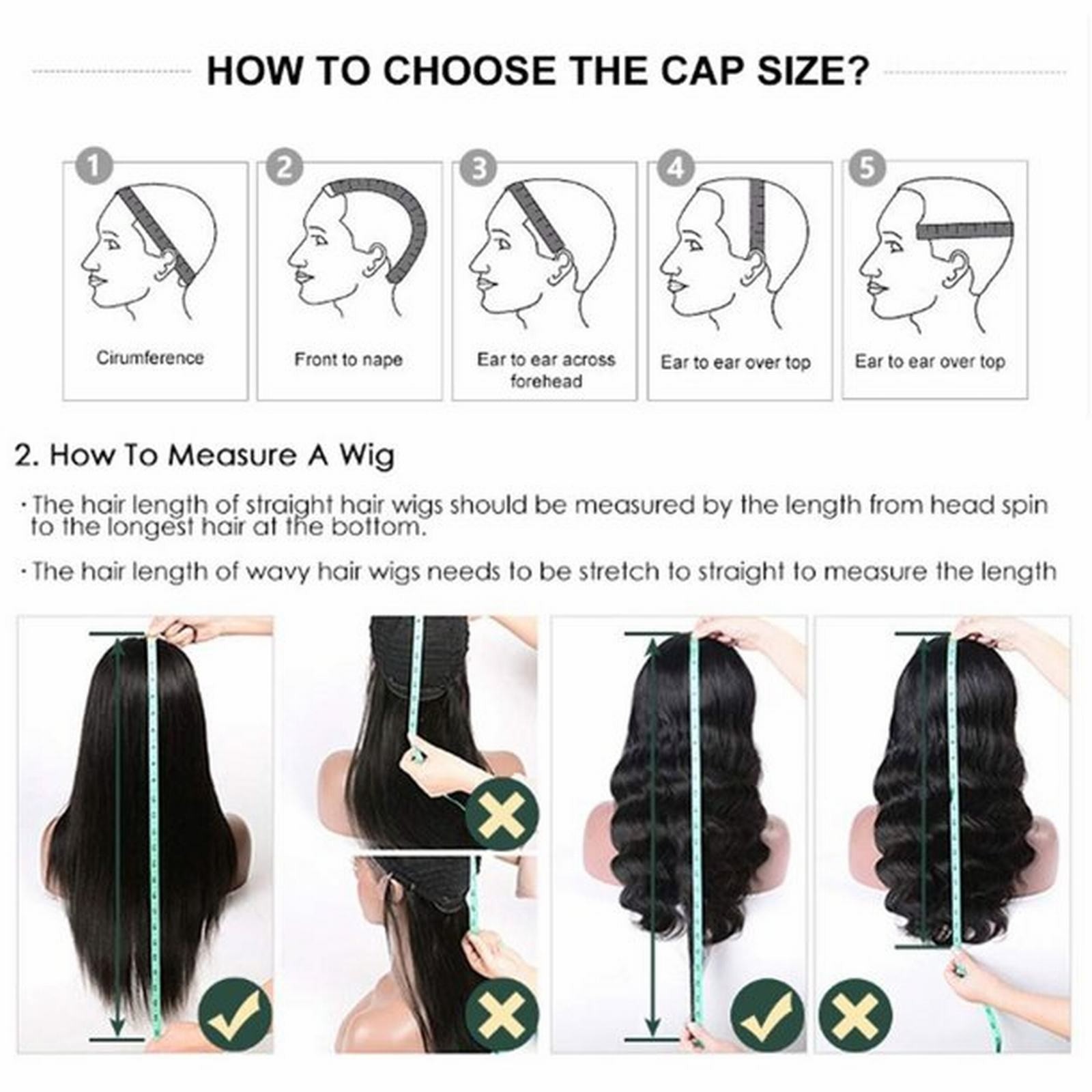 HOW TO CHOOSE THE CAP SIZE?

1
Cirumference

2
Front to nape

3
Ear to ear across forehead

4
Ear to ear over top

5
Ear to ear over top

2. How To Measure A Wig

· The hair length of straight hair wigs should be measured by the length from head spin to the longest hair at the bottom.

· The hair length of wavy hair wigs needs to be stretch to straight to measure the length