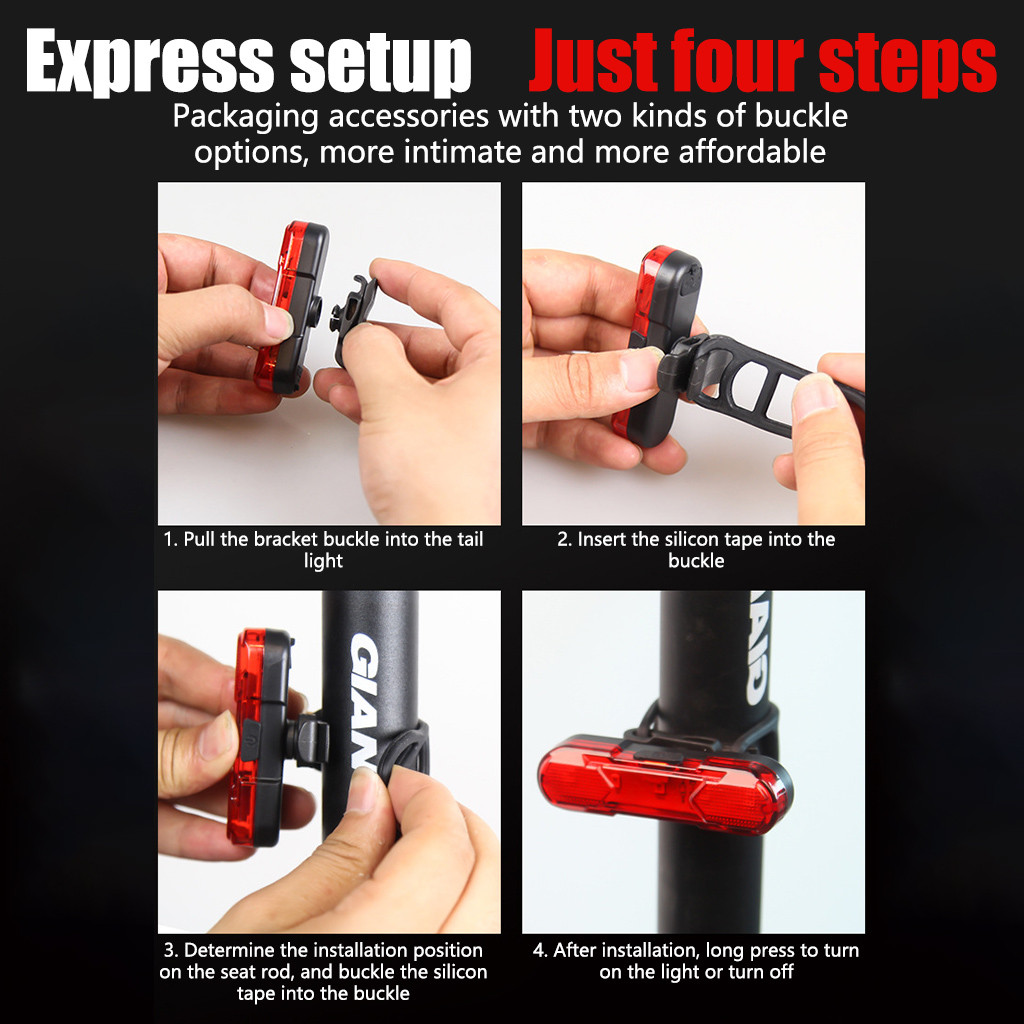 Express setup Just four steps

Packaging accessories with two kinds of buckle options, more intimate and more affordable

1. Pull the bracket buckle into the tail light

2. Insert the silicon tape into the buckle

GIAN

3. Determine the installation position on the seat rod, and buckle the silicon tape into the buckle

4. After installation, long press to turn on the light or turn off