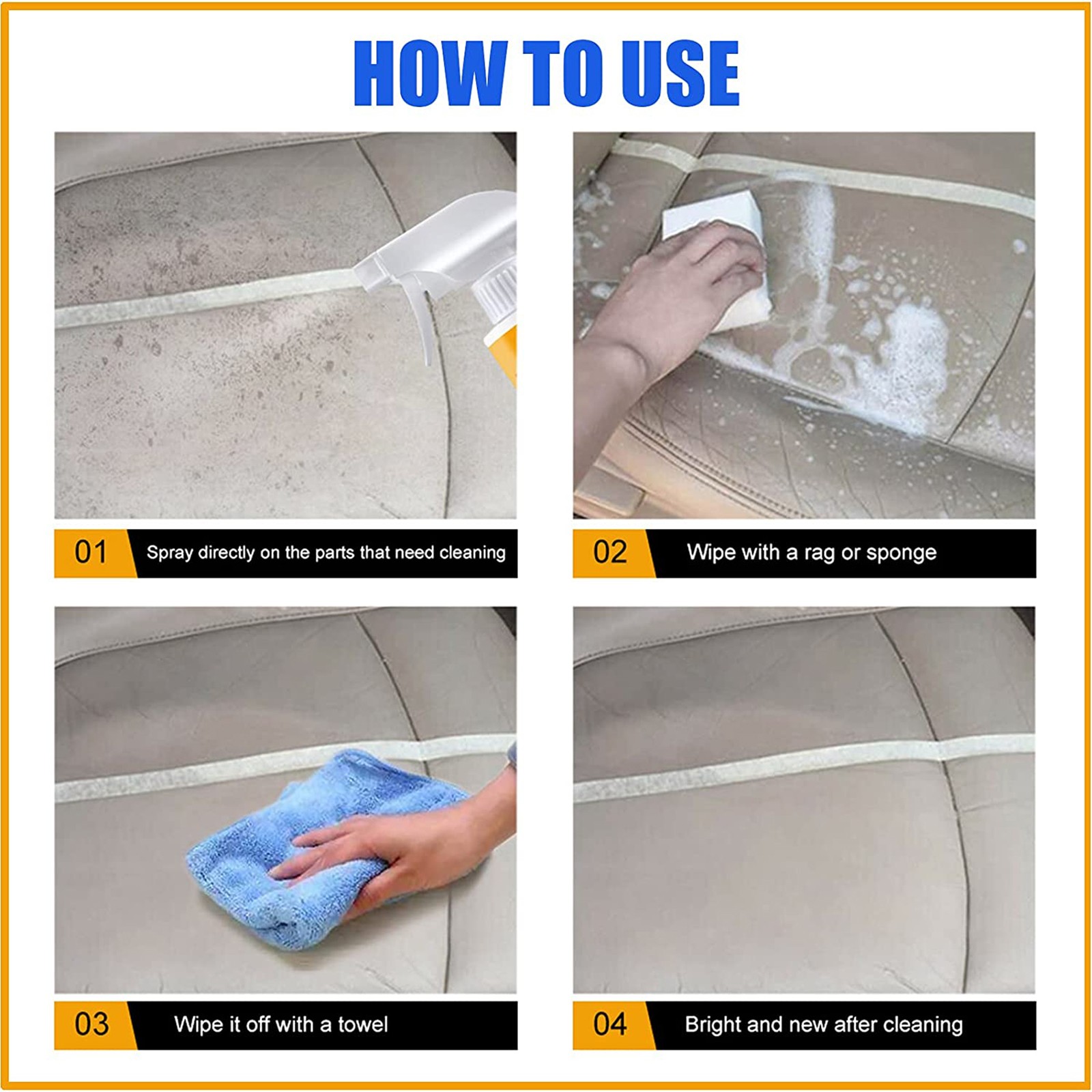 HOW TO USE

01 Spray directly on the parts that need cleaning

02 Wipe with a rag or sponge

03 Wipe it off with a towel

04 Bright and new after cleaning