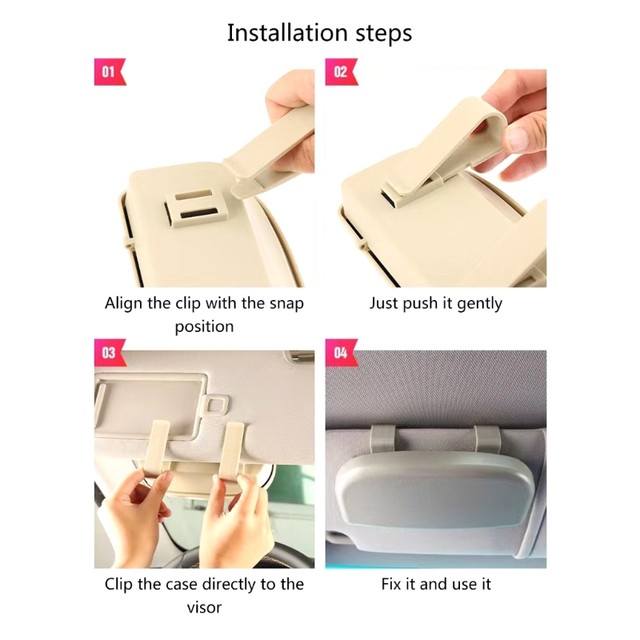 Installation steps

01

Align the clip with the snap position

02

Just push it gently

03

Clip the case directly to the visor

04

Fix it and use it