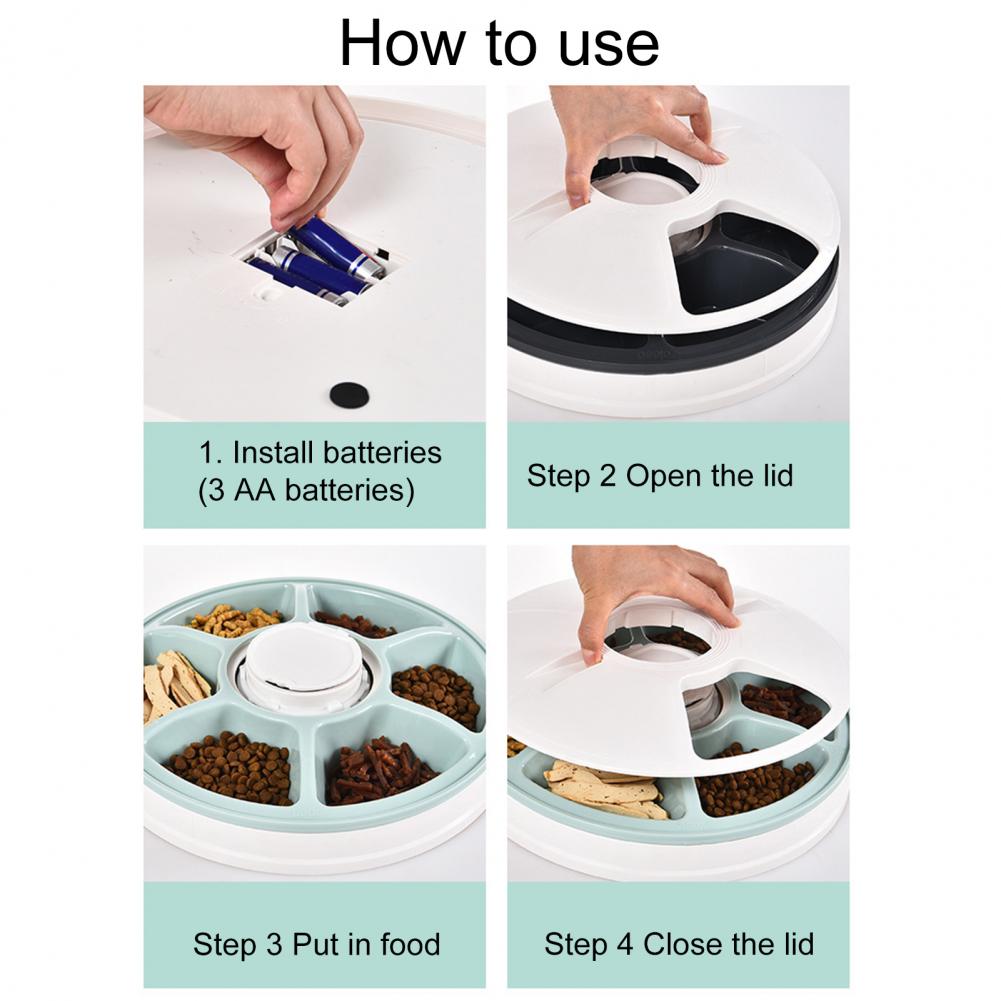 How to use

1. Install batteries (3 AA batteries)

Step 2 Open the lid

Step 3 Put in food

Step 4 Close the lid