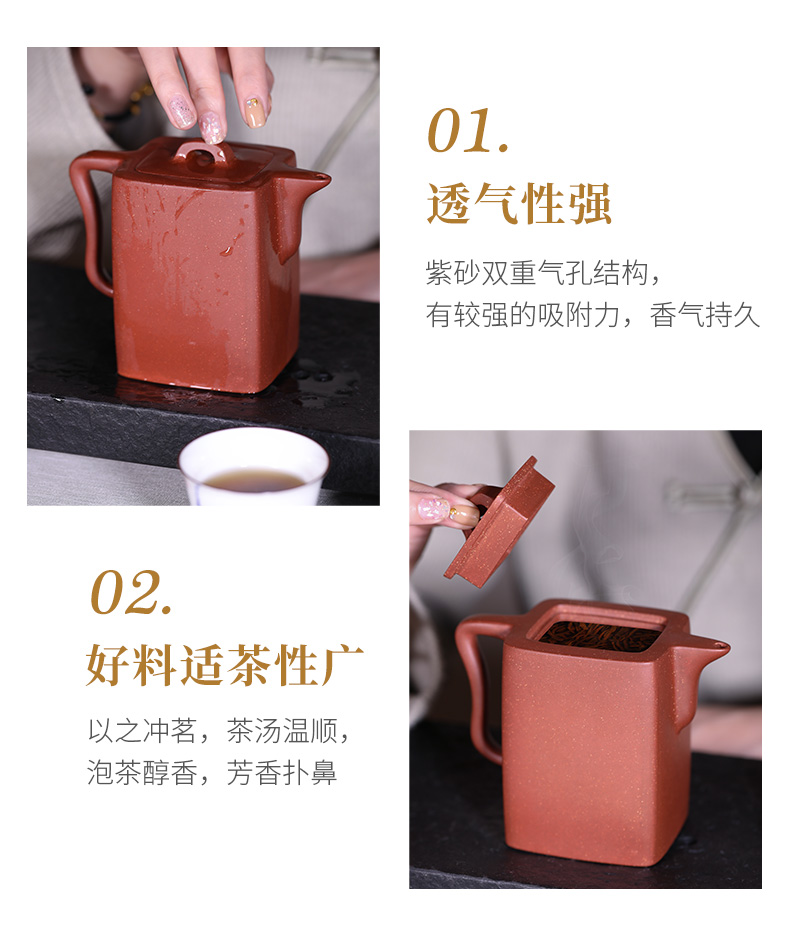 01.

透气性强

紫砂双重气孔结构，
有较强的吸附力，香气持久

02.

好料适茶性广

以之冲茗，茶汤温顺，
泡茶醇香，芳香扑鼻