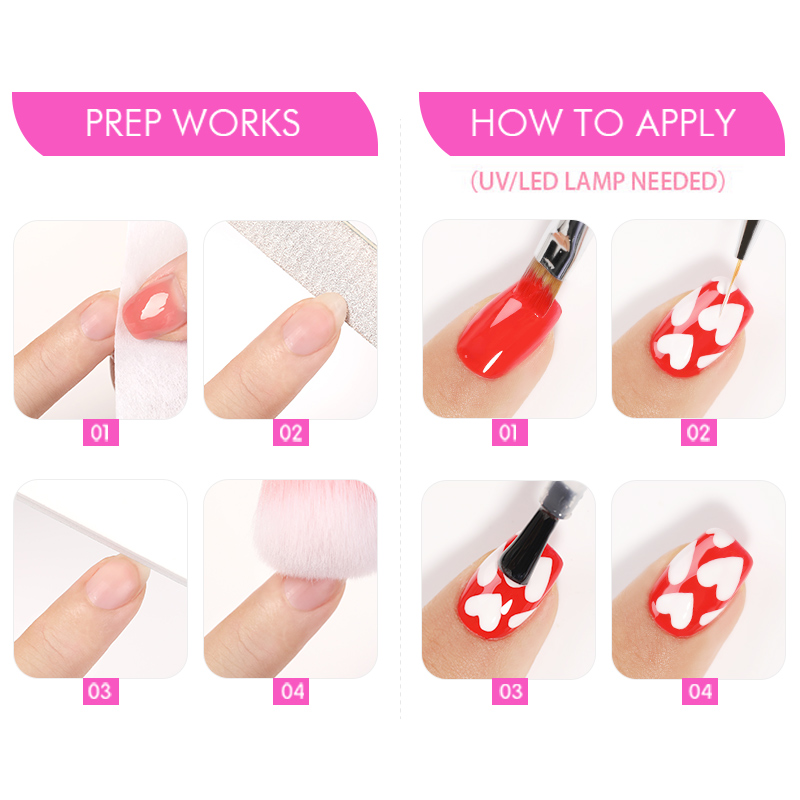 PREP WORKS

01

02

03

04

HOW TO APPLY

(UV/LED LAMP NEEDED)

01

02

03

04