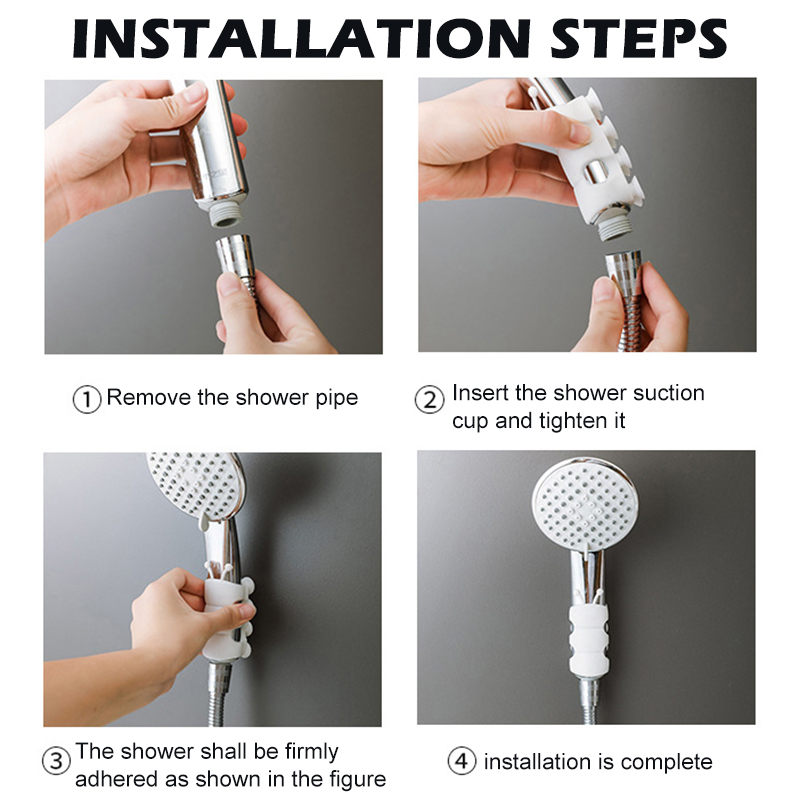 INSTALLATION STEPS

① Remove the shower pipe

② Insert the shower suction cup and tighten it

③ The shower shall be firmly adhered as shown in the figure

④ installation is complete