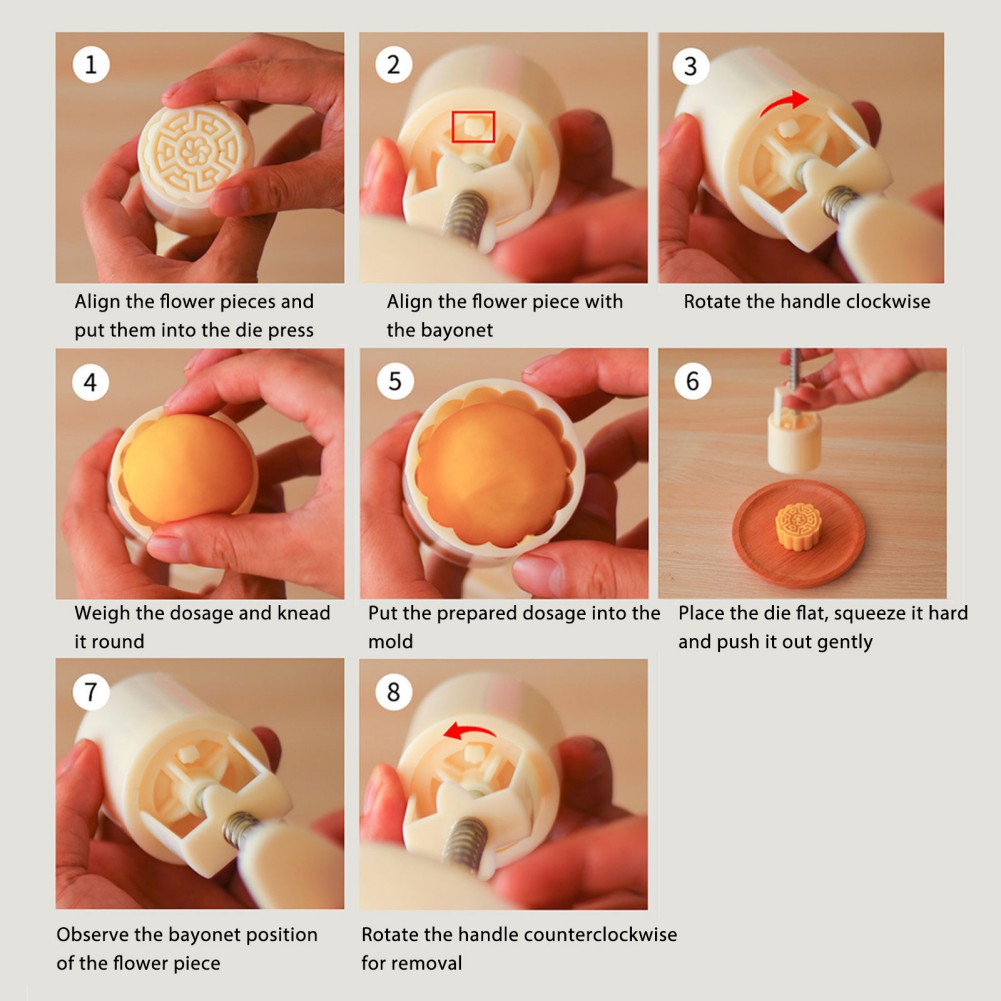 1
Align the flower pieces and put them into the die press

2
Align the flower piece with the bayonet

3
Rotate the handle clockwise

4
Weigh the dosage and knead it round

5
Put the prepared dosage into the mold

6
Place the die flat, squeeze it hard and push it out gently

7
Observe the bayonet position of the flower piece

8
Rotate the handle counterclockwise for removal