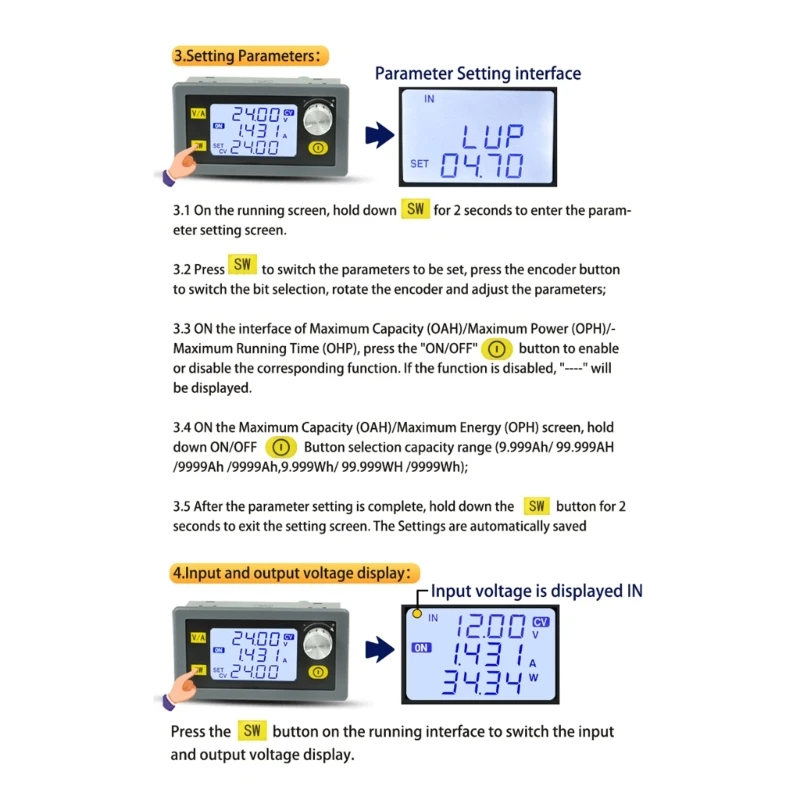 3.Setting Parameters:

Parameter Setting interface

V/A
24.00 CV V
ON 1.431 A
SW SET CV 24.00

IN
LUP
SET 04.70

3.1 On the running screen, hold down SW for 2 seconds to enter the parameter setting screen.

3.2 Press SW to switch the parameters to be set, press the encoder button to switch the bit selection, rotate the encoder and adjust the parameters;

3.3 ON the interface of Maximum Capacity (OAH)/Maximum Power (OPH)/-Maximum Running Time (OHP), press the "ON/OFF" button to enable or disable the corresponding function. If the function is disabled, "----" will be displayed.

3.4 ON the Maximum Capacity (OAH)/Maximum Energy (OPH) screen, hold down ON/OFF Button selection capacity range (9.999Ah/ 99.999AH /9999Ah /9999Ah,9.999Wh/ 99.999WH /9999Wh);

3.5 After the parameter setting is complete, hold down the SW button for 2 seconds to exit the setting screen. The Settings are automatically saved

4.Input and output voltage display:

Input voltage is displayed IN

V/A
24.00 CV V
ON 1.431 A
SW SET CV 24.00

IN 12.00 CV V
ON 1.431 A
34.34 W

Press the SW button on the running interface to switch the input and output voltage display.