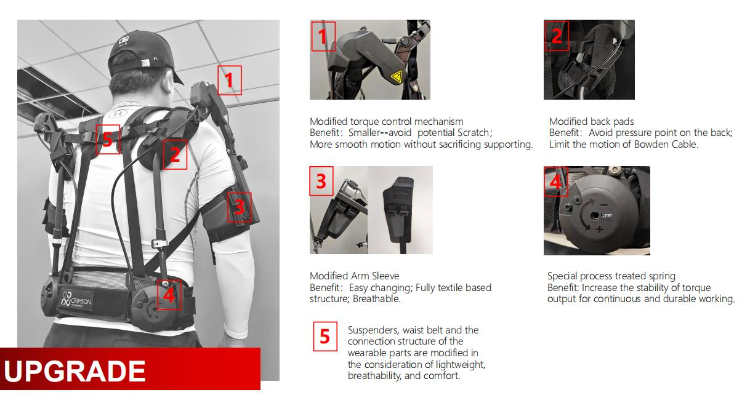 1

5

2

3

4

CRIMSON

UPGRADE

1

Modified torque control mechanism
Benefit: Smaller--avoid potential Scratch; More smooth motion without sacrificing supporting.

2

Modified back pads
Benefit: Avoid pressure point on the back; Limit the motion of Bowden Cable.

3

Modified Arm Sleeve
Benefit: Easy changing; Fully textile based structure; Breathable.

4

Special process treated spring
Benefit: Increase the stability of torque output for continuous and durable working.

5

Suspenders, waist belt and the connection structure of the wearable parts are modified in the consideration of lightweight, breathability, and comfort.