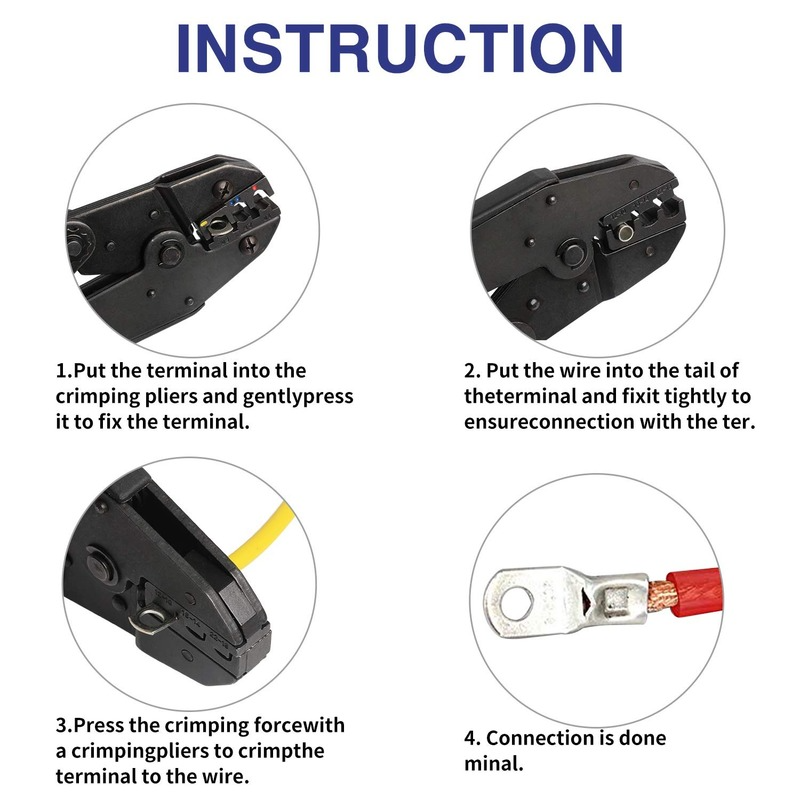 INSTRUCTION

1.Put the terminal into the crimping pliers and gentlypress it to fix the terminal.

2. Put the wire into the tail of theterminal and fixit tightly to ensureconnection with the ter.

3.Press the crimping forcewith a crimpingpliers to crimpthe terminal to the wire.

4. Connection is done minal.