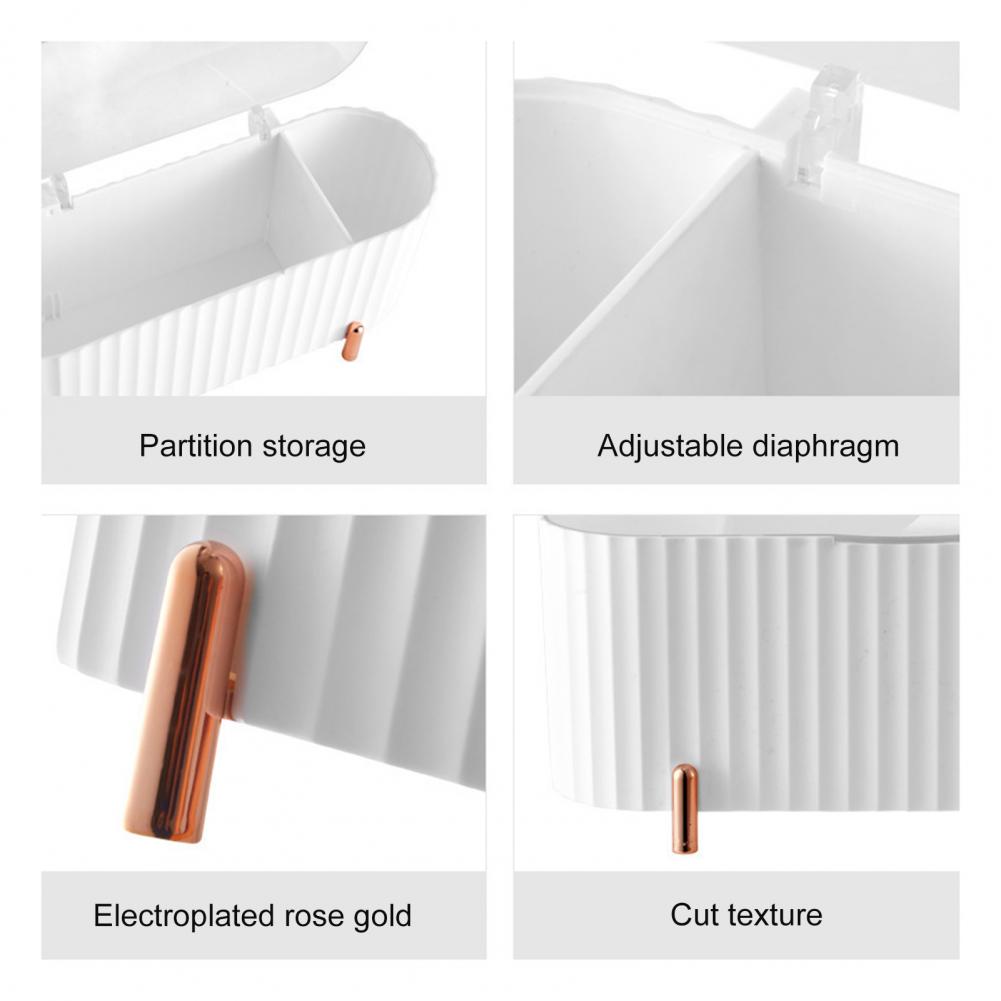 Partition storage

Adjustable diaphragm

Electroplated rose gold

Cut texture