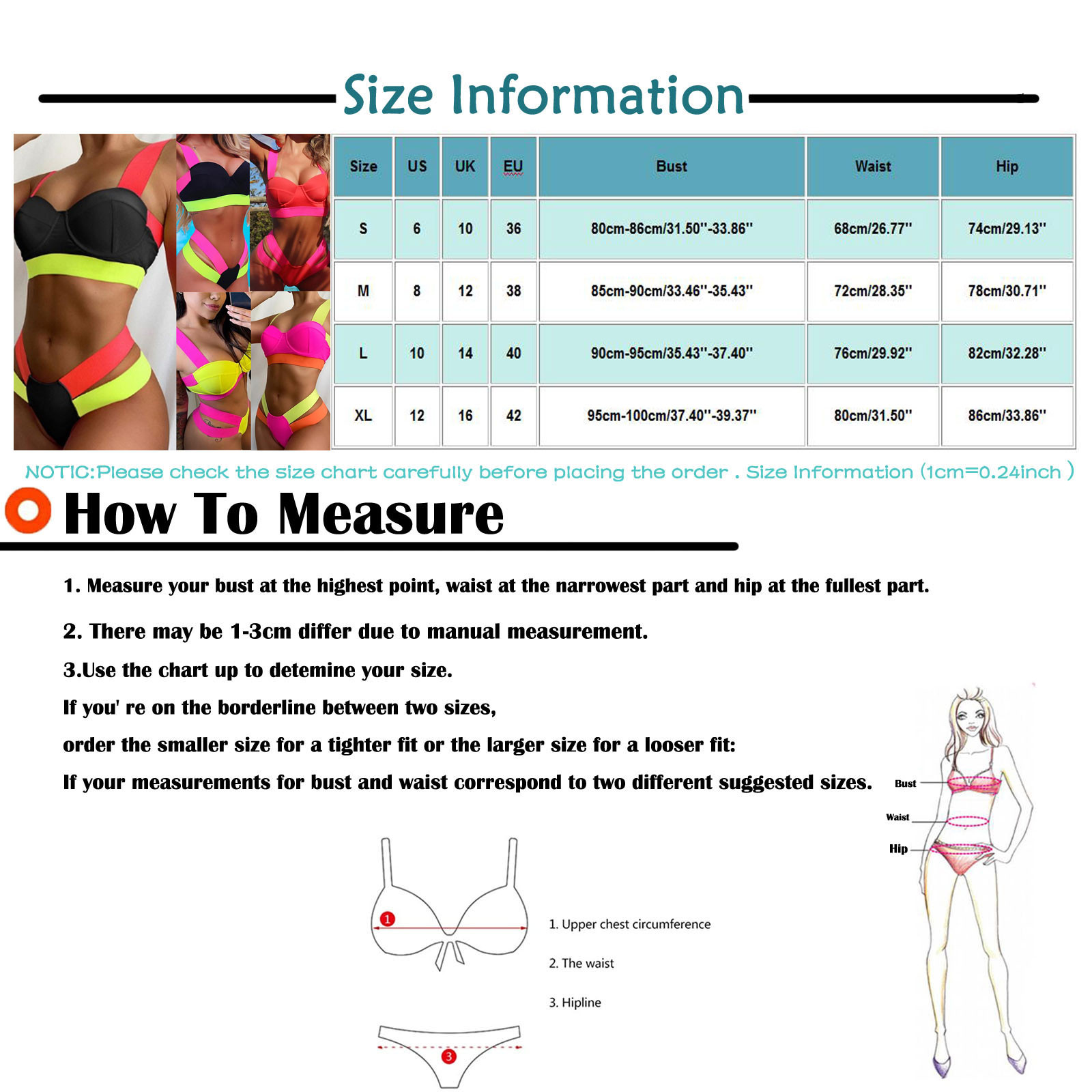 Size Information

| Size | US | UK | EU | Bust | Waist | Hip |
|---|---|---|---|---|---|---|
| S | 6 | 10 | 36 | 80cm-86cm/31.50''-33.86'' | 68cm/26.77'' | 74cm/29.13'' |
| M | 8 | 12 | 38 | 85cm-90cm/33.46''-35.43'' | 72cm/28.35'' | 78cm/30.71'' |
| L | 10 | 14 | 40 | 90cm-95cm/35.43''-37.40'' | 76cm/29.92'' | 82cm/32.28'' |
| XL | 12 | 16 | 42 | 95cm-100cm/37.40''-39.37'' | 80cm/31.50'' | 86cm/33.86'' |

NOTIC:Please check the size chart carefully before placing the order . Size Information (1cm=0.24inch )

How To Measure

1. Measure your bust at the highest point, waist at the narrowest part and hip at the fullest part.

2. There may be 1-3cm differ due to manual measurement.

3.Use the chart up to detemine your size.

If you' re on the borderline between two sizes,

order the smaller size for a tighter fit or the larger size for a looser fit:

If your measurements for bust and waist correspond to two different suggested sizes.

Bust
Waist
Hip

1

1. Upper chest circumference

2. The waist

3. Hipline

3