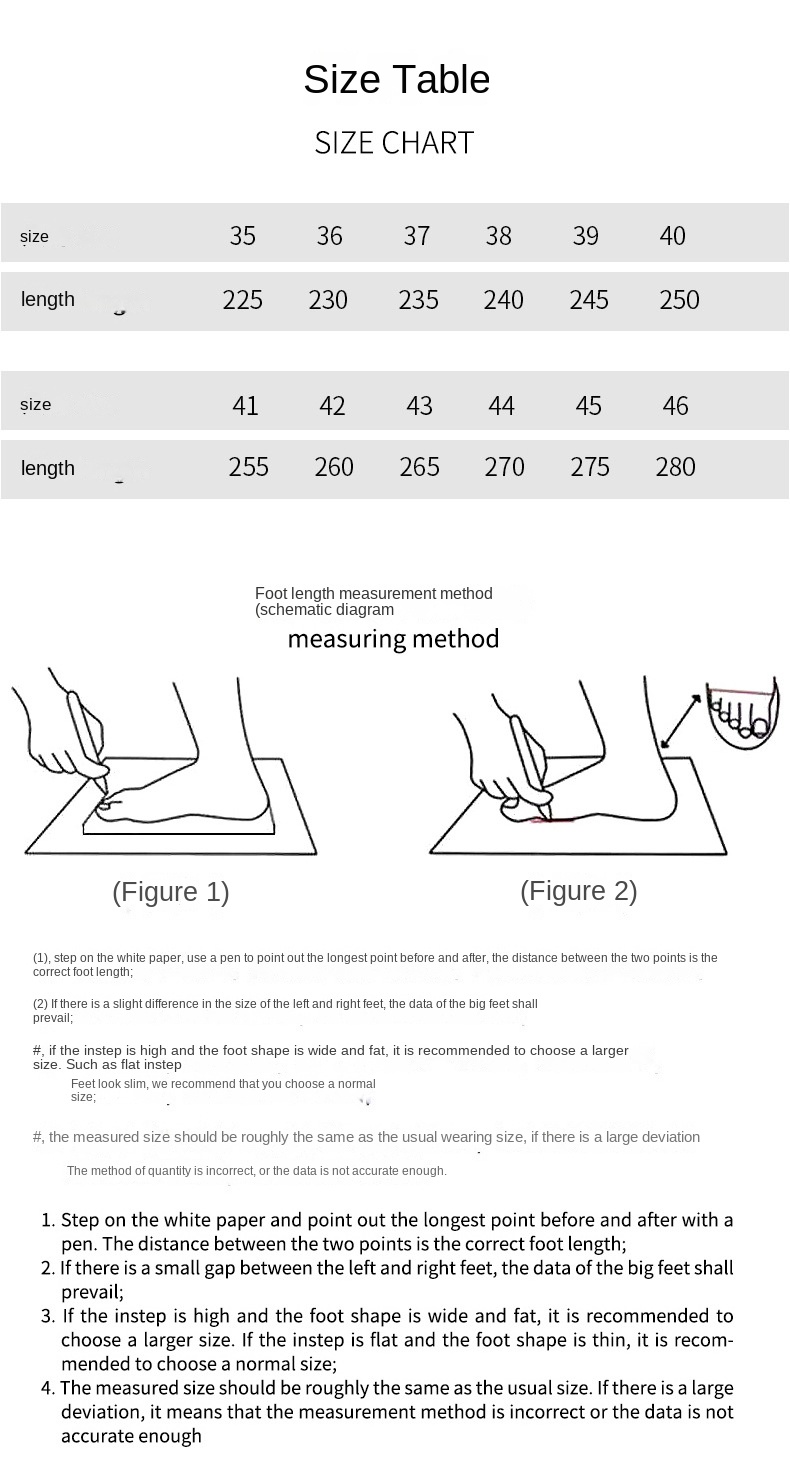 Size Table

SIZE CHART

| size | 35 | 36 | 37 | 38 | 39 | 40 |
|---|---|---|---|---|---|---|
| length | 225 | 230 | 235 | 240 | 245 | 250 |

| size | 41 | 42 | 43 | 44 | 45 | 46 |
|---|---|---|---|---|---|---|
| length | 255 | 260 | 265 | 270 | 275 | 280 |

Foot length measurement method (schematic diagram

measuring method

(Figure 1)

(Figure 2)

(1), step on the white paper, use a pen to point out the longest point before and after, the distance between the two points is the correct foot length;

(2) If there is a slight difference in the size of the left and right feet, the data of the big feet shall prevail;

#, if the instep is high and the foot shape is wide and fat, it is recommended to choose a larger size. Such as flat instep

Feet look slim, we recommend that you choose a normal size;

#, the measured size should be roughly the same as the usual wearing size, if there is a large deviation

The method of quantity is incorrect, or the data is not accurate enough.

1. Step on the white paper and point out the longest point before and after with a pen. The distance between the two points is the correct foot length;
2. If there is a small gap between the left and right feet, the data of the big feet shall prevail;
3. If the instep is high and the foot shape is wide and fat, it is recommended to choose a larger size. If the instep is flat and the foot shape is thin, it is recommended to choose a normal size;
4. The measured size should be roughly the same as the usual size. If there is a large deviation, it means that the measurement method is incorrect or the data is not accurate enough