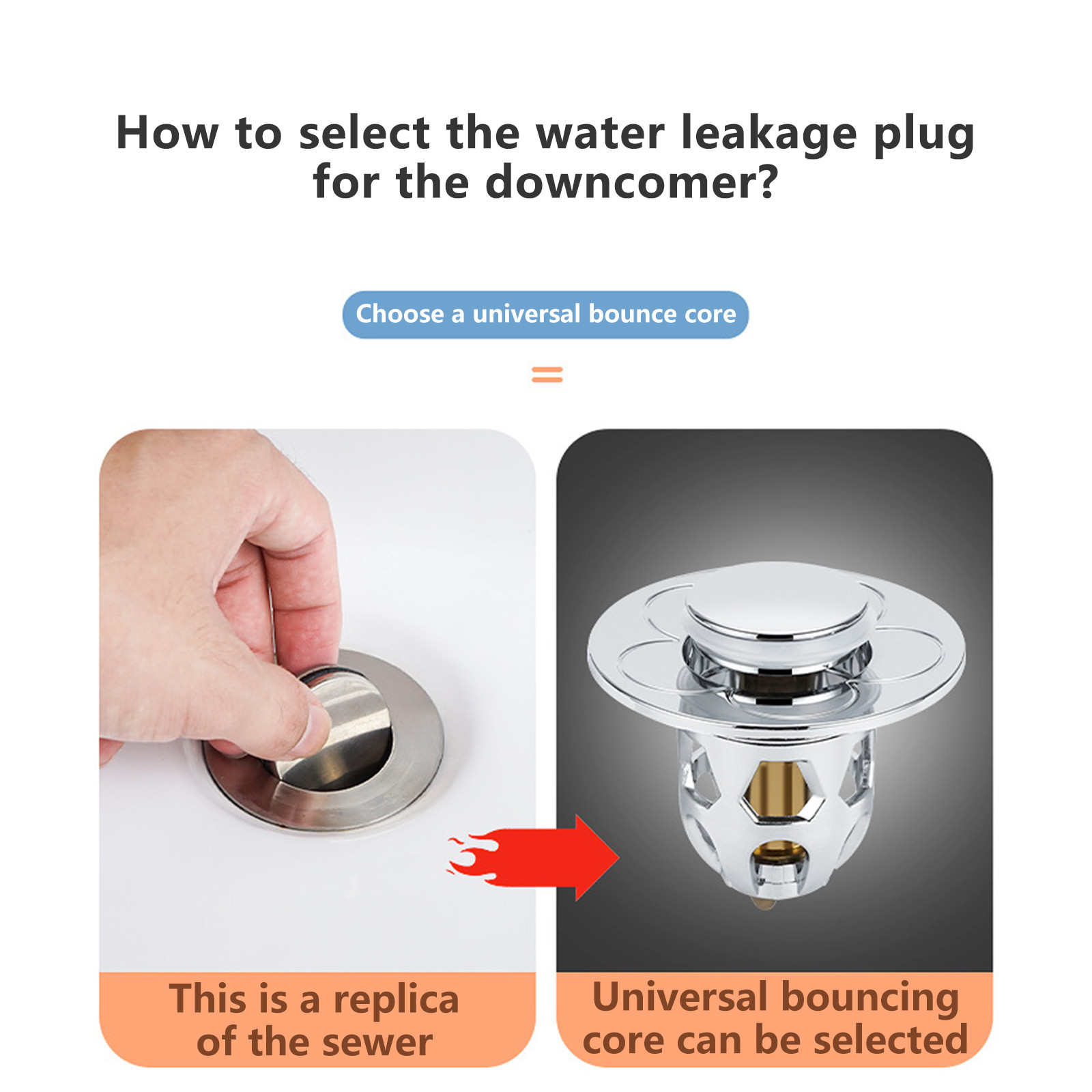 How to select the water leakage plug for the downcomer?

Choose a universal bounce core

=

This is a replica of the sewer

Universal bouncing core can be selected