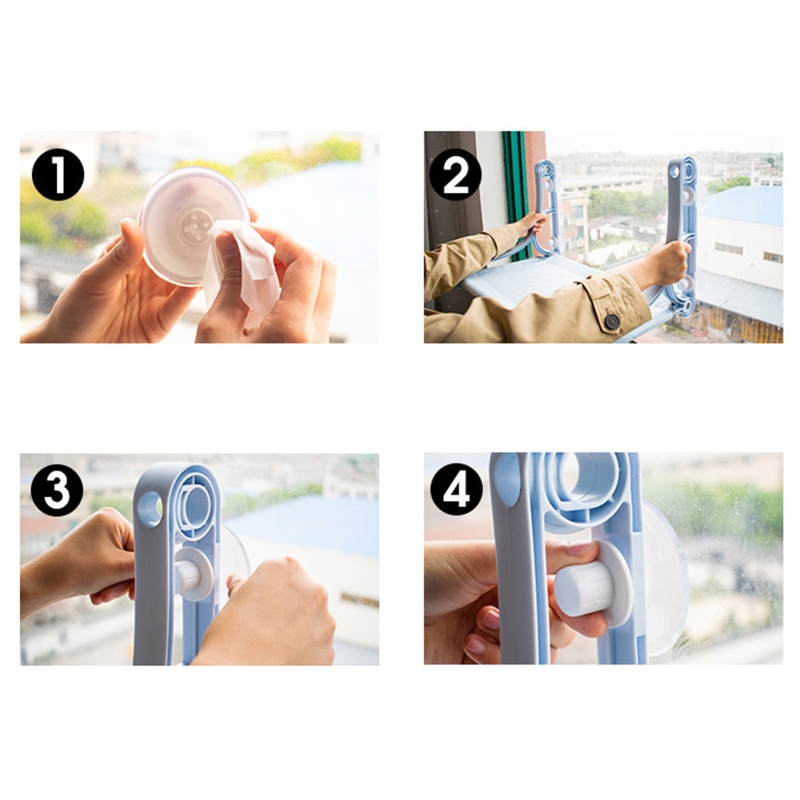 1

2

3

4