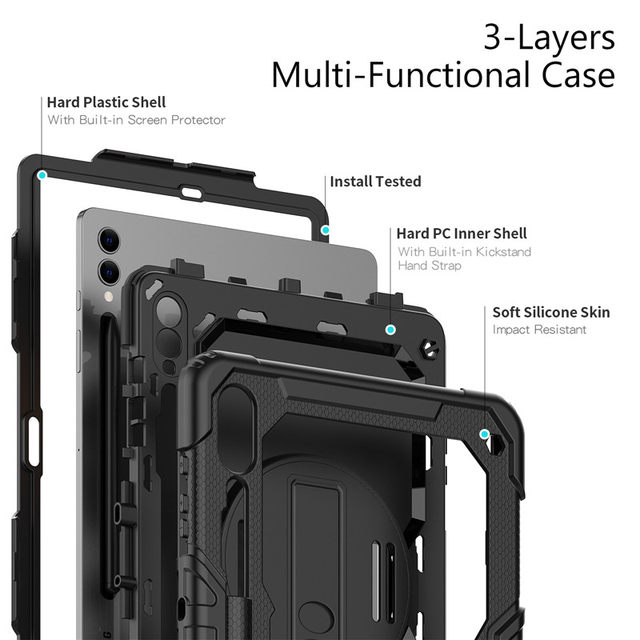 3-Layers
Multi-Functional Case

Hard Plastic Shell
With Built-in Screen Protector

Install Tested

Hard PC Inner Shell
With Built-in Kickstand
Hand Strap

Soft Silicone Skin
Impact Resistant