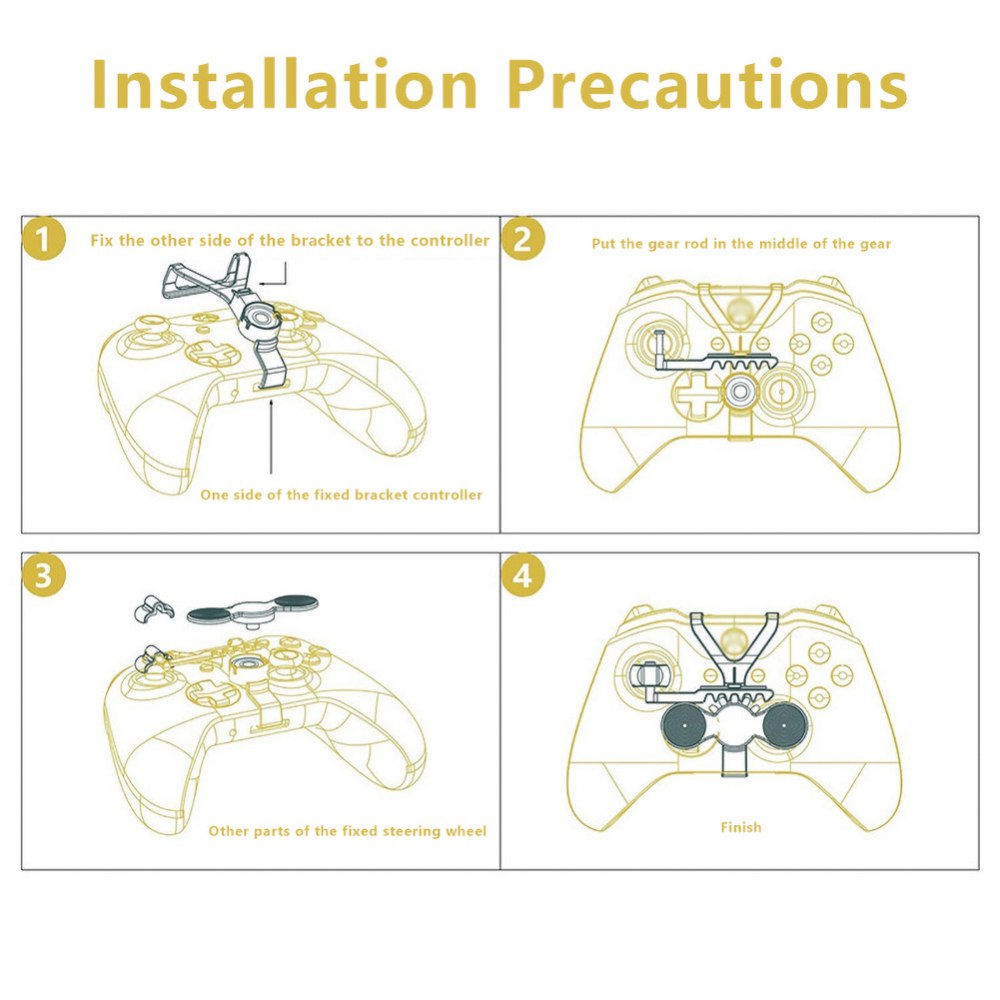 Installation Precautions

1
Fix the other side of the bracket to the controller

One side of the fixed bracket controller

2
Put the gear rod in the middle of the gear

3

Other parts of the fixed steering wheel

4

Finish