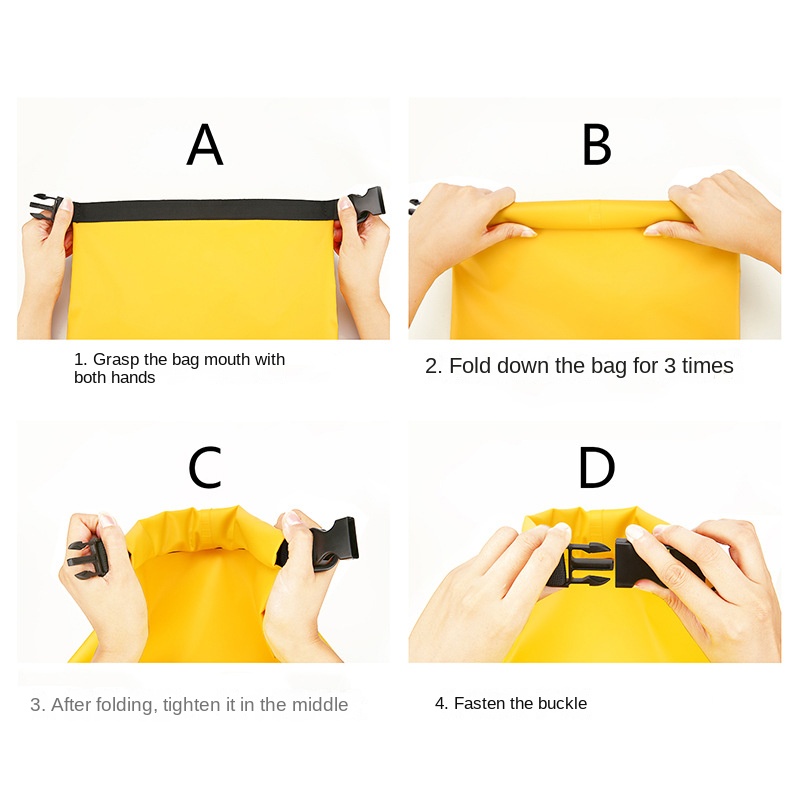 A

1. Grasp the bag mouth with both hands

B

2. Fold down the bag for 3 times

C

3. After folding, tighten it in the middle

D

4. Fasten the buckle