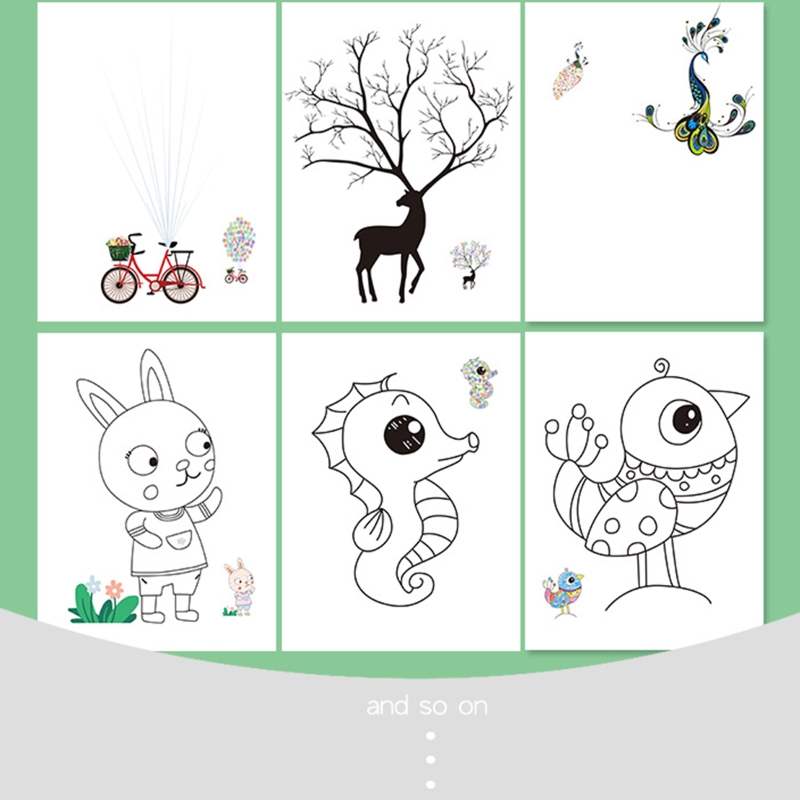 and so on