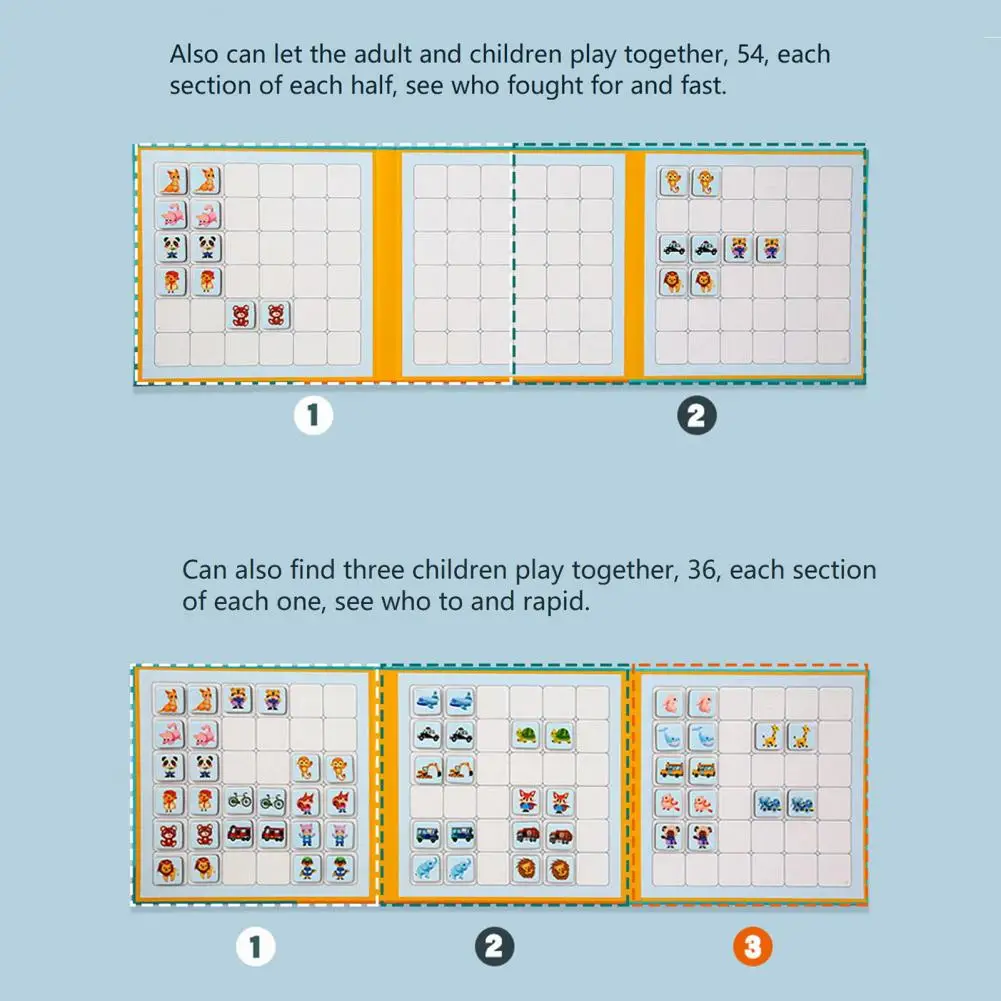 Also can let the adult and children play together, 54, each section of each half, see who fought for and fast.

1

2

Can also find three children play together, 36, each section of each one, see who to and rapid.

1

2

3