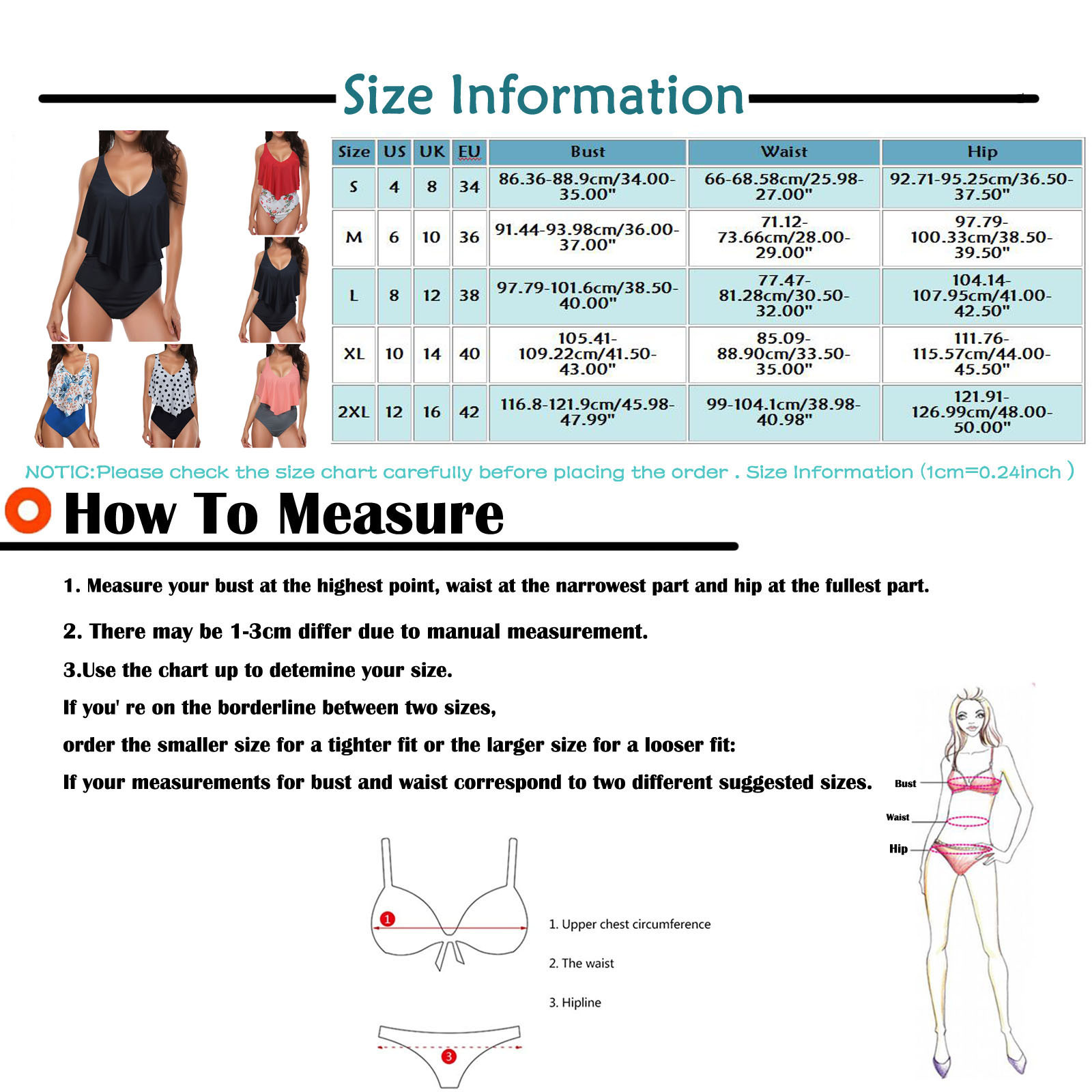 Size Information

| Size | US | UK | EU | Bust | Waist | Hip |
|---|---|---|---|---|---|---|
| S | 4 | 8 | 34 | 86.36-88.9cm/34.00-35.00" | 66-68.58cm/25.98-27.00" | 92.71-95.25cm/36.50-37.50" |
| M | 6 | 10 | 36 | 91.44-93.98cm/36.00-37.00" | 71.12-73.66cm/28.00-29.00" | 97.79-100.33cm/38.50-39.50" |
| L | 8 | 12 | 38 | 97.79-101.6cm/38.50-40.00" | 77.47-81.28cm/30.50-32.00" | 104.14-107.95cm/41.00-42.50" |
| XL | 10 | 14 | 40 | 105.41-109.22cm/41.50-43.00" | 85.09-88.90cm/33.50-35.00" | 111.76-115.57cm/44.00-45.50" |
| 2XL | 12 | 16 | 42 | 116.8-121.9cm/45.98-47.99" | 99-104.1cm/38.98-40.98" | 121.91-126.99cm/48.00-50.00" |

NOTIC:Please check the size chart carefully before placing the order . Size Information (1cm=0.24inch )

How To Measure

1. Measure your bust at the highest point, waist at the narrowest part and hip at the fullest part.

2. There may be 1-3cm differ due to manual measurement.

3.Use the chart up to detemine your size.

If you' re on the borderline between two sizes,

order the smaller size for a tighter fit or the larger size for a looser fit:

If your measurements for bust and waist correspond to two different suggested sizes.

Bust
Waist
Hip

1

1. Upper chest circumference

2. The waist

3. Hipline

3