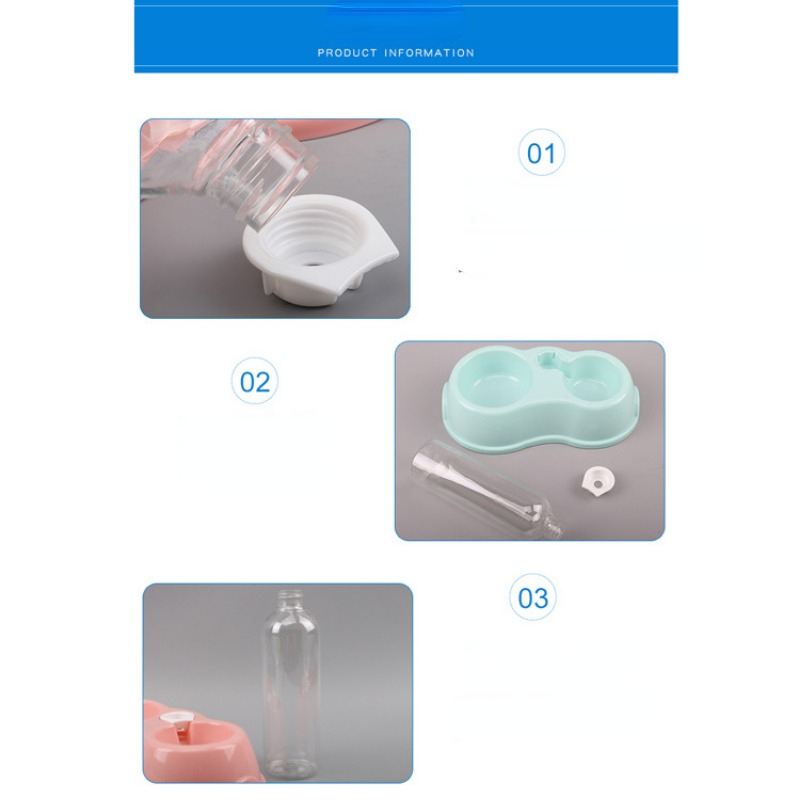 PRODUCT INFORMATION

01

02

03