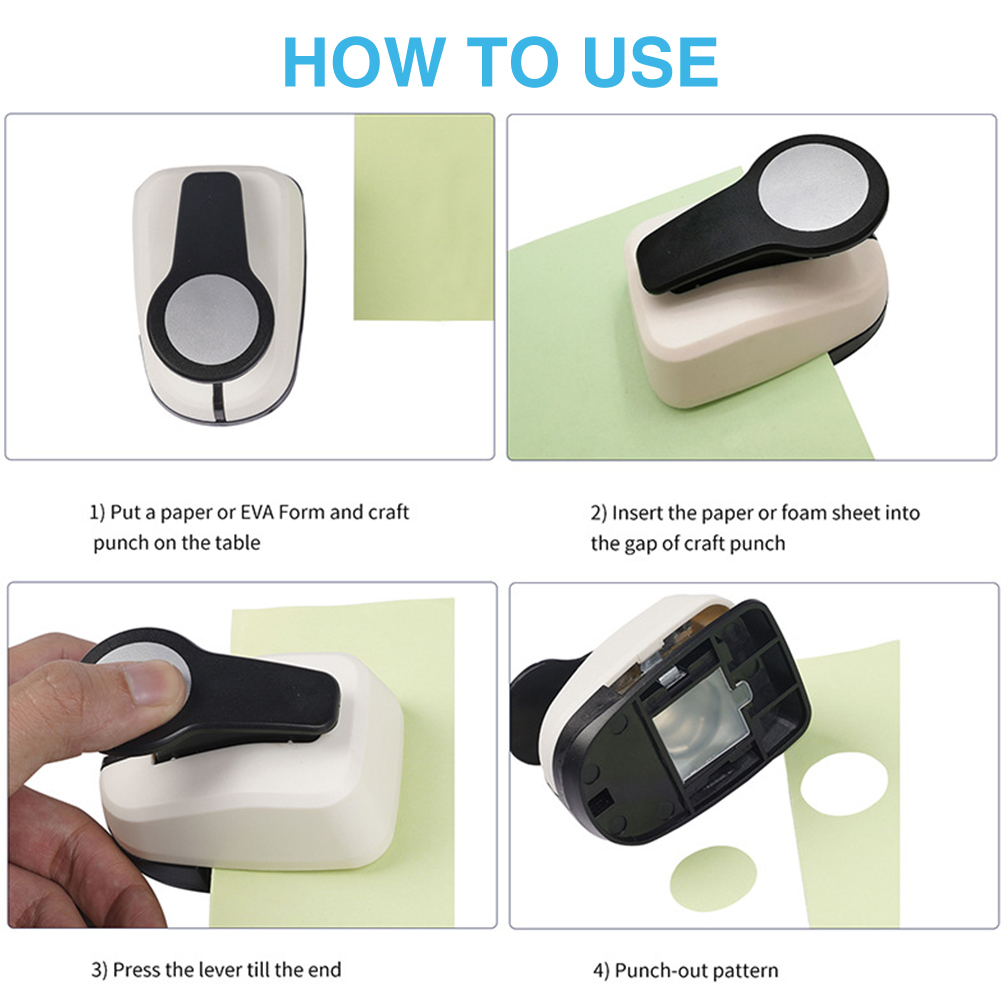 HOW TO USE

1) Put a paper or EVA Form and craft punch on the table

2) Insert the paper or foam sheet into the gap of craft punch

3) Press the lever till the end

4) Punch-out pattern