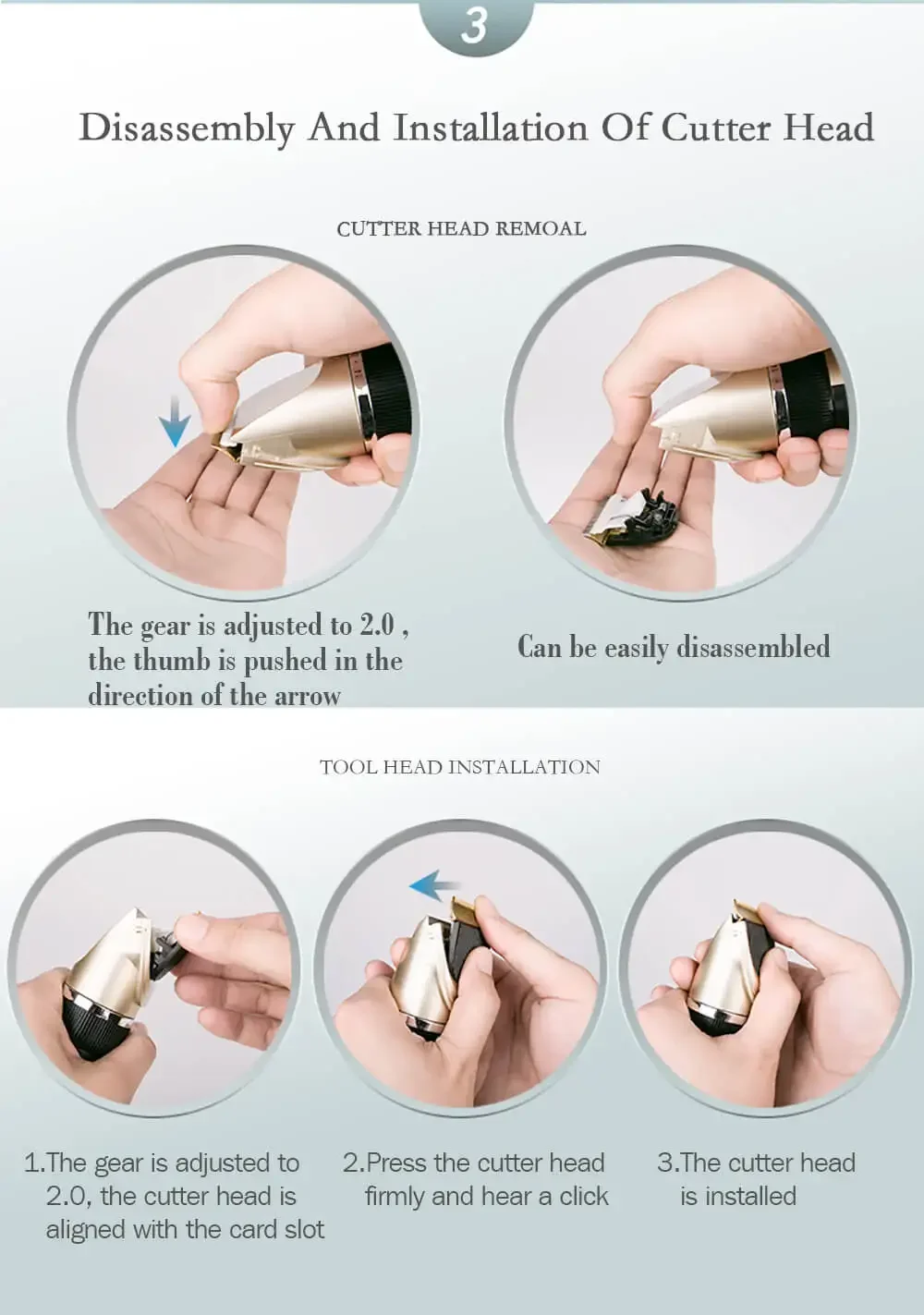 3

Disassembly And Installation Of Cutter Head

CUTTER HEAD REMOAL

The gear is adjusted to 2.0 , the thumb is pushed in the direction of the arrow

Can be easily disassembled

TOOL HEAD INSTALLATION

1.The gear is adjusted to 2.0, the cutter head is aligned with the card slot

2.Press the cutter head firmly and hear a click

3.The cutter head is installed