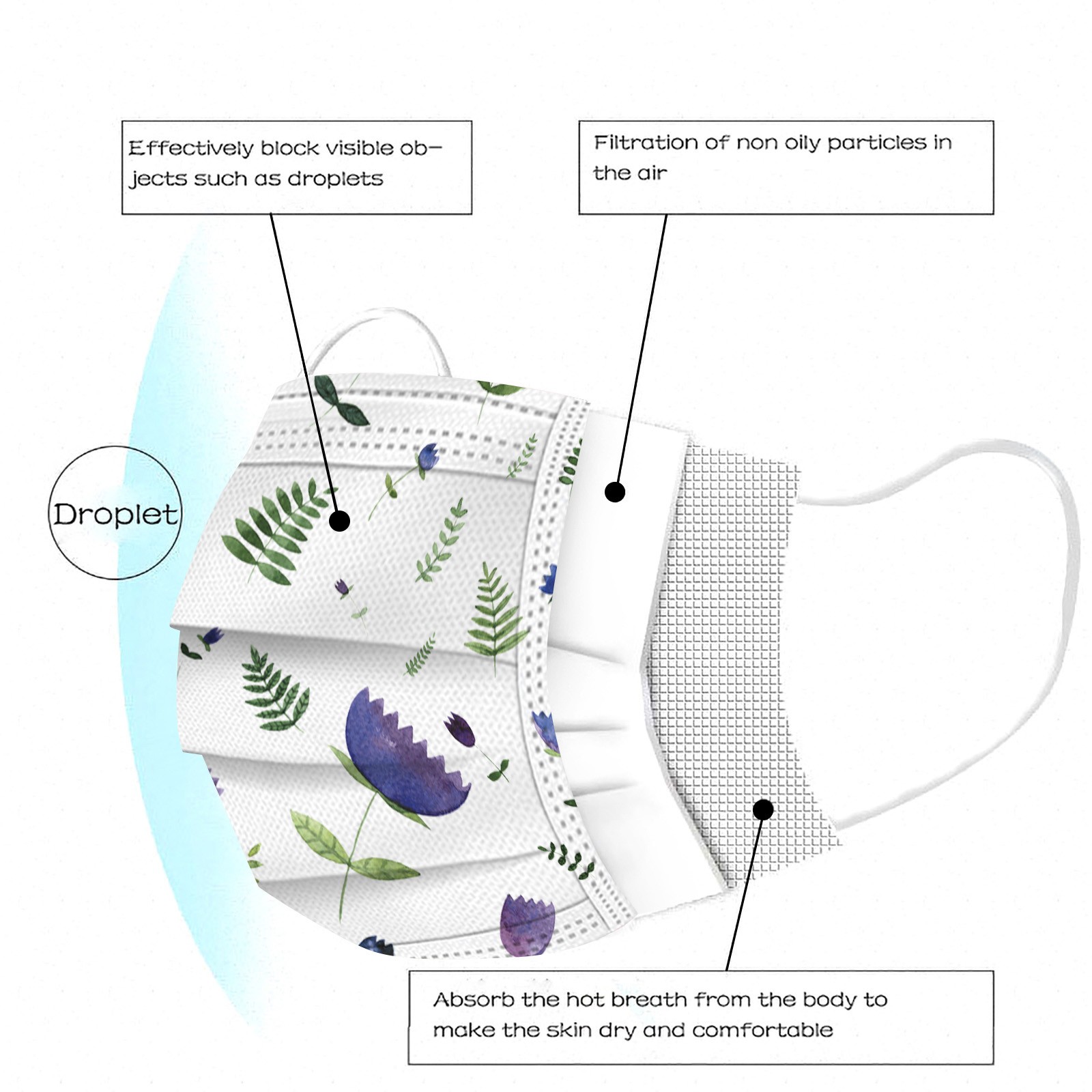 Effectively block visible objects such as droplets

Filtration of non oily particles in the air

Droplet

Absorb the hot breath from the body to make the skin dry and comfortable