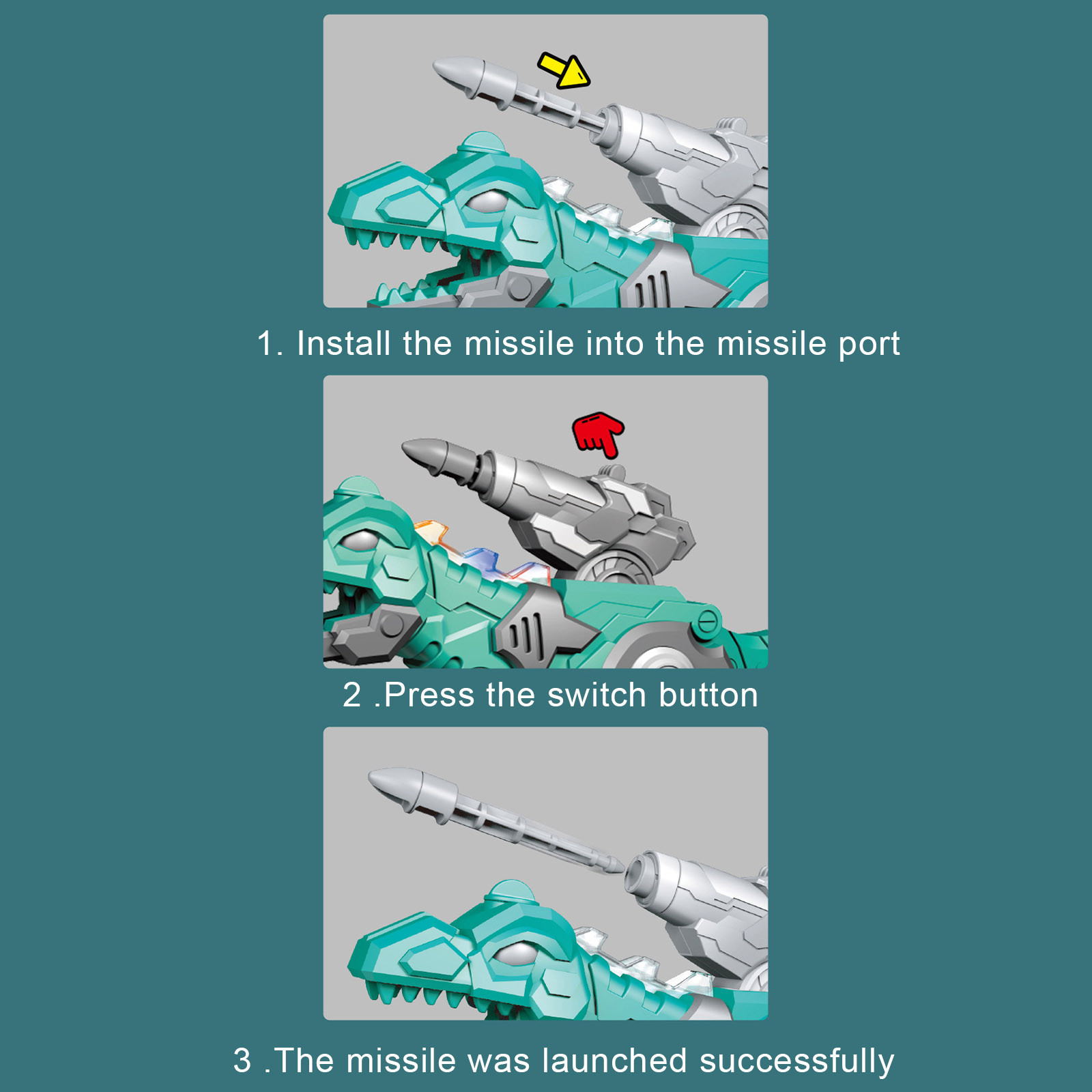 1. Install the missile into the missile port

2 .Press the switch button

3 .The missile was launched successfully