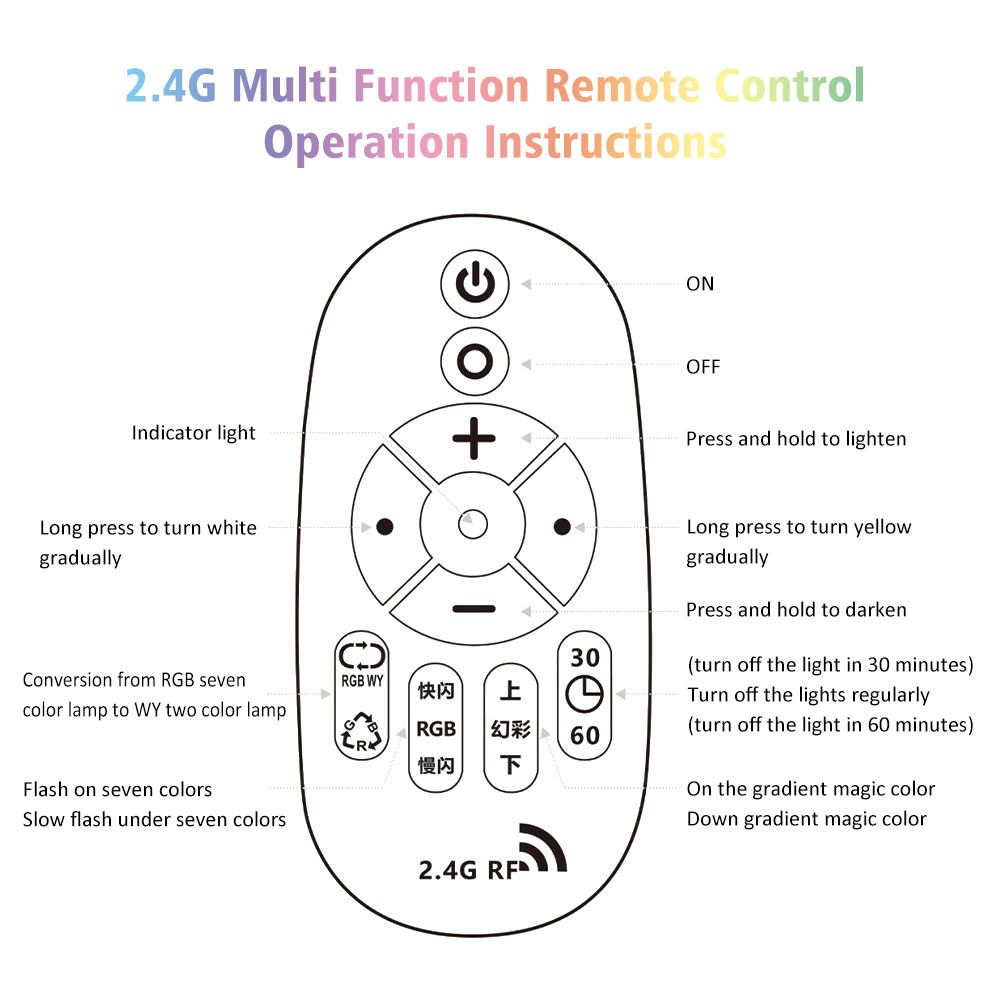 2.4G Multi Function Remote Control
Operation Instructions

ON

OFF

Indicator light

Press and hold to lighten

Long press to turn white gradually

Long press to turn yellow gradually

Press and hold to darken

Conversion from RGB seven color lamp to WY two color lamp

RGB WY

G B R

快闪
RGB
慢闪

上
幻彩
下

30
60

(turn off the light in 30 minutes)
Turn off the lights regularly
(turn off the light in 60 minutes)

Flash on seven colors
Slow flash under seven colors

On the gradient magic color
Down gradient magic color

2.4G RF