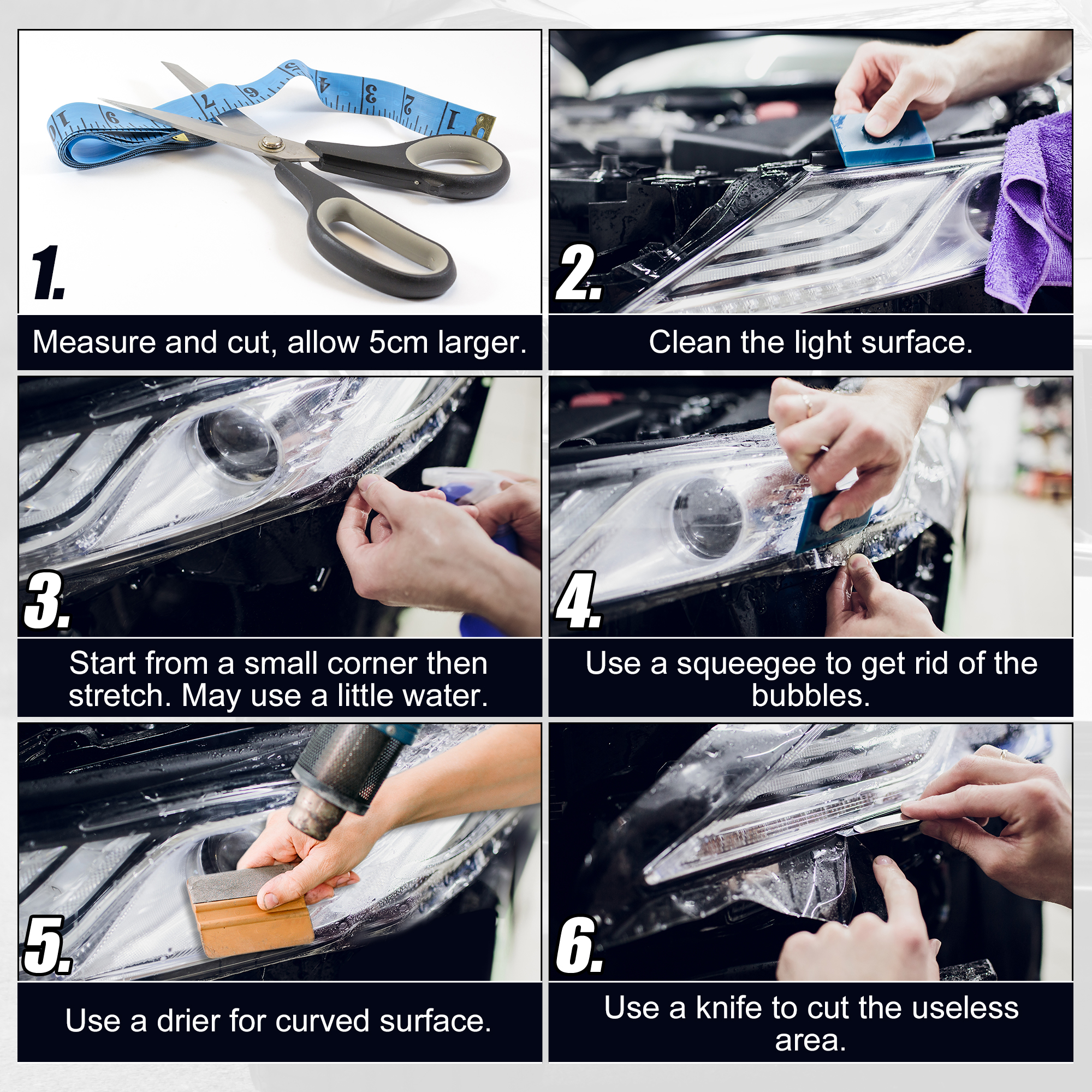 1.

Measure and cut, allow 5cm larger.

2.

Clean the light surface.

3.

Start from a small corner then stretch. May use a little water.

4.

Use a squeegee to get rid of the bubbles.

5.

Use a drier for curved surface.

6.

Use a knife to cut the useless area.