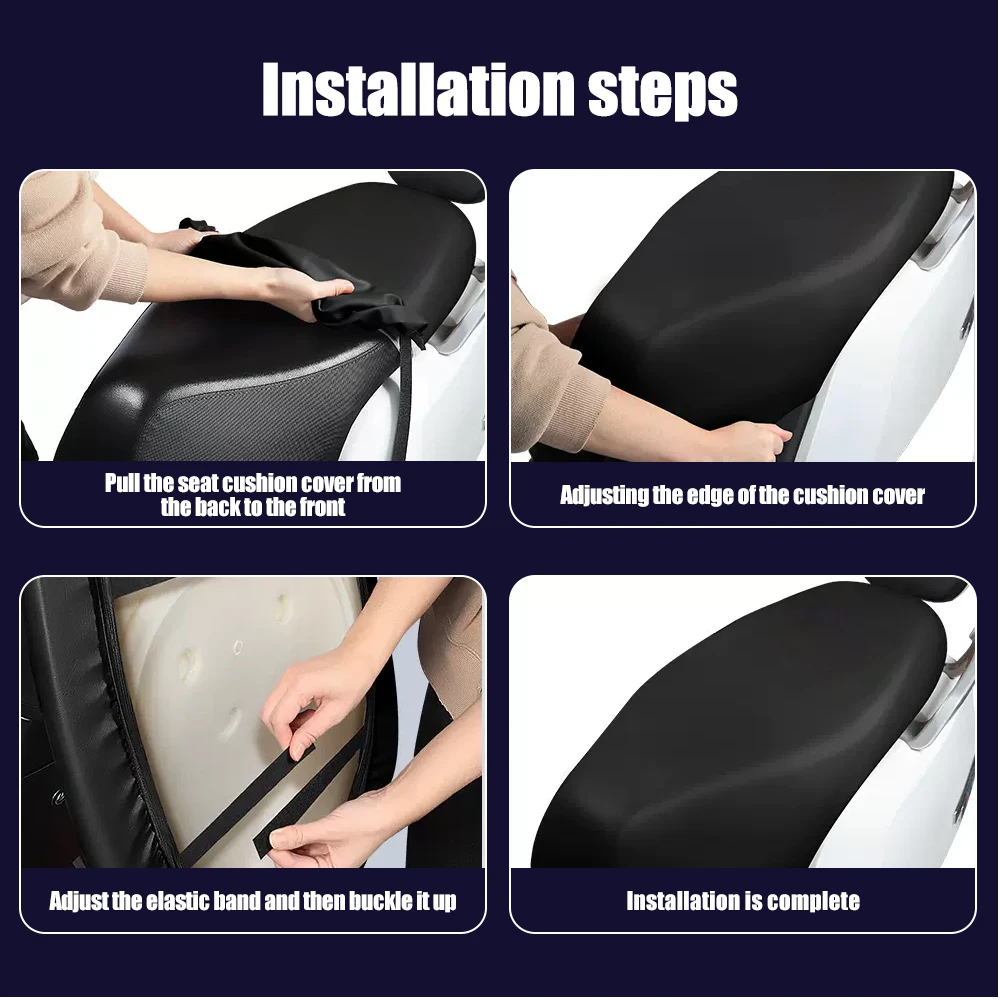 Installation steps

Pull the seat cushion cover from the back to the front

Adjusting the edge of the cushion cover

Adjust the elastic band and then buckle it up

Installation is complete