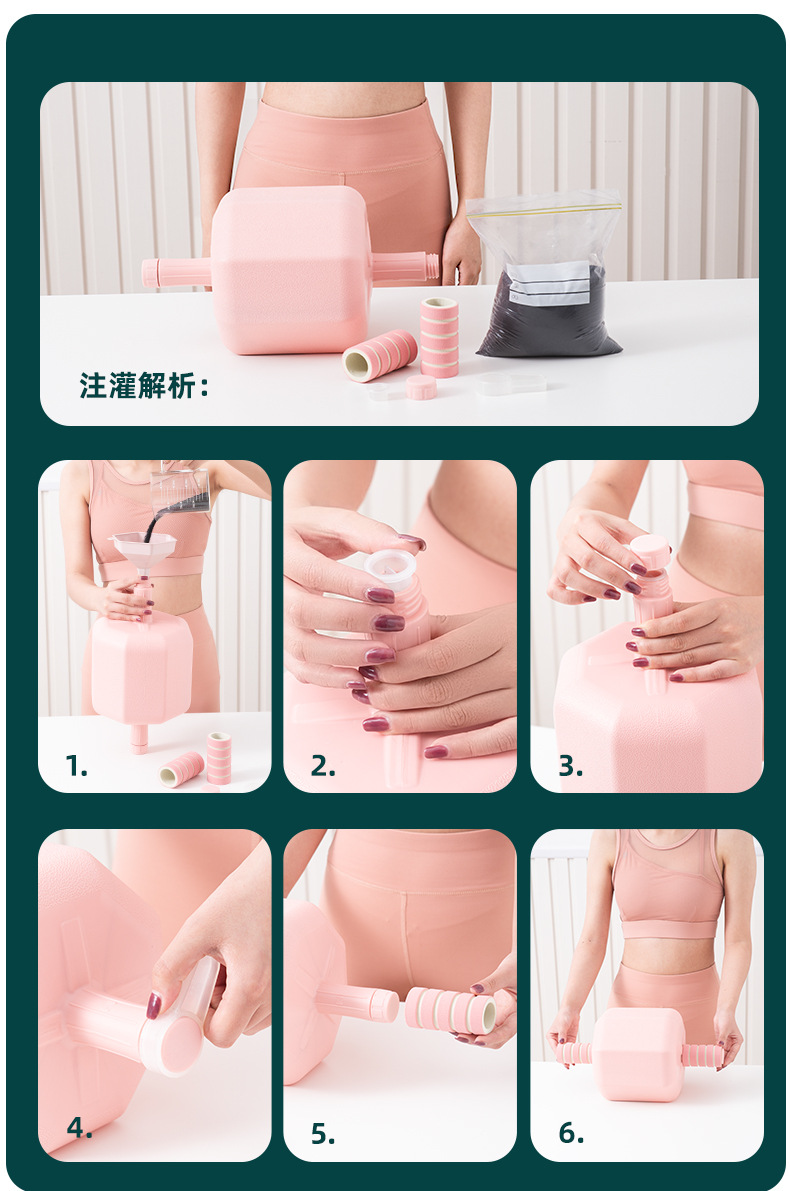 注灌解析：

1.

2.

3.

4.

5.

6.