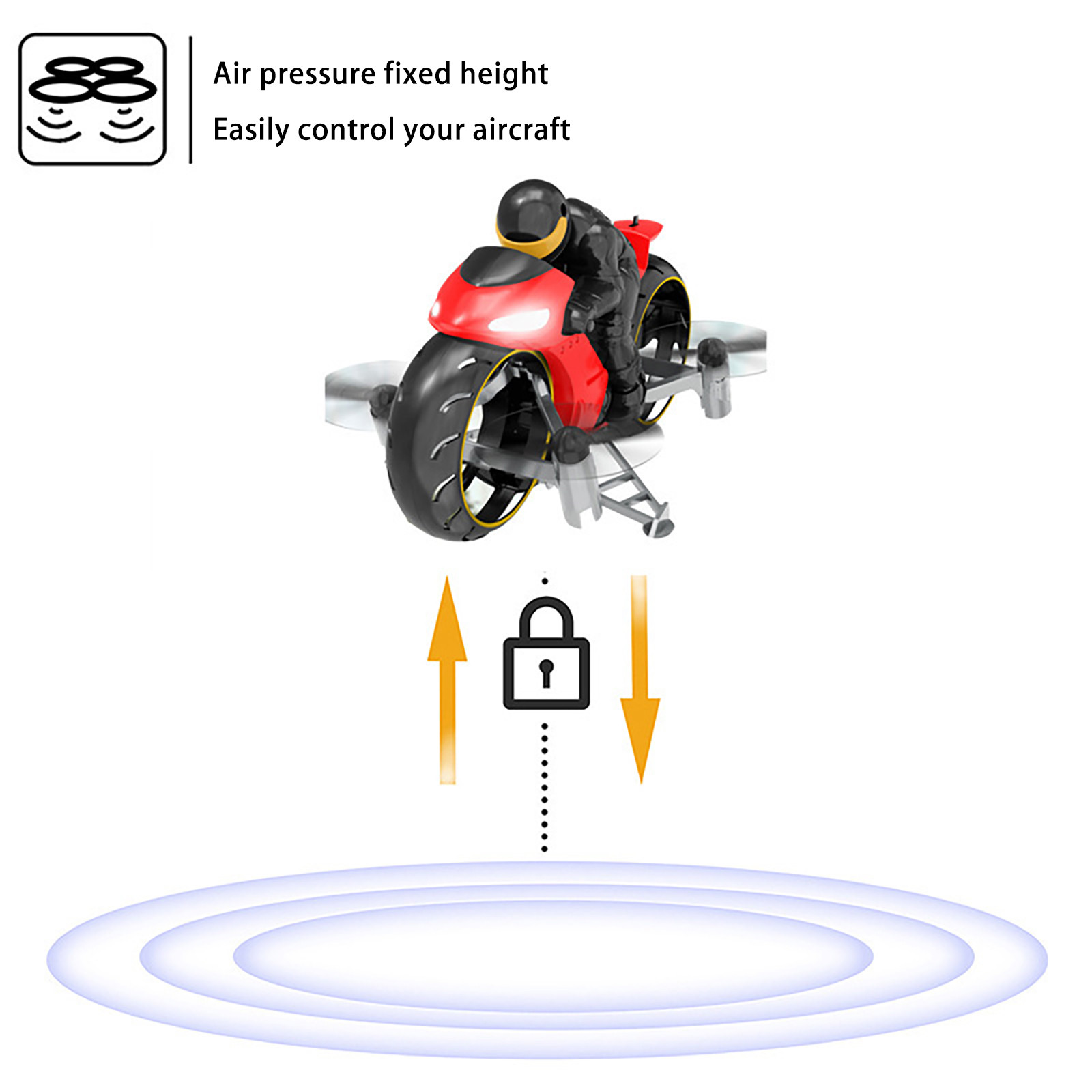 Air pressure fixed height

Easily control your aircraft