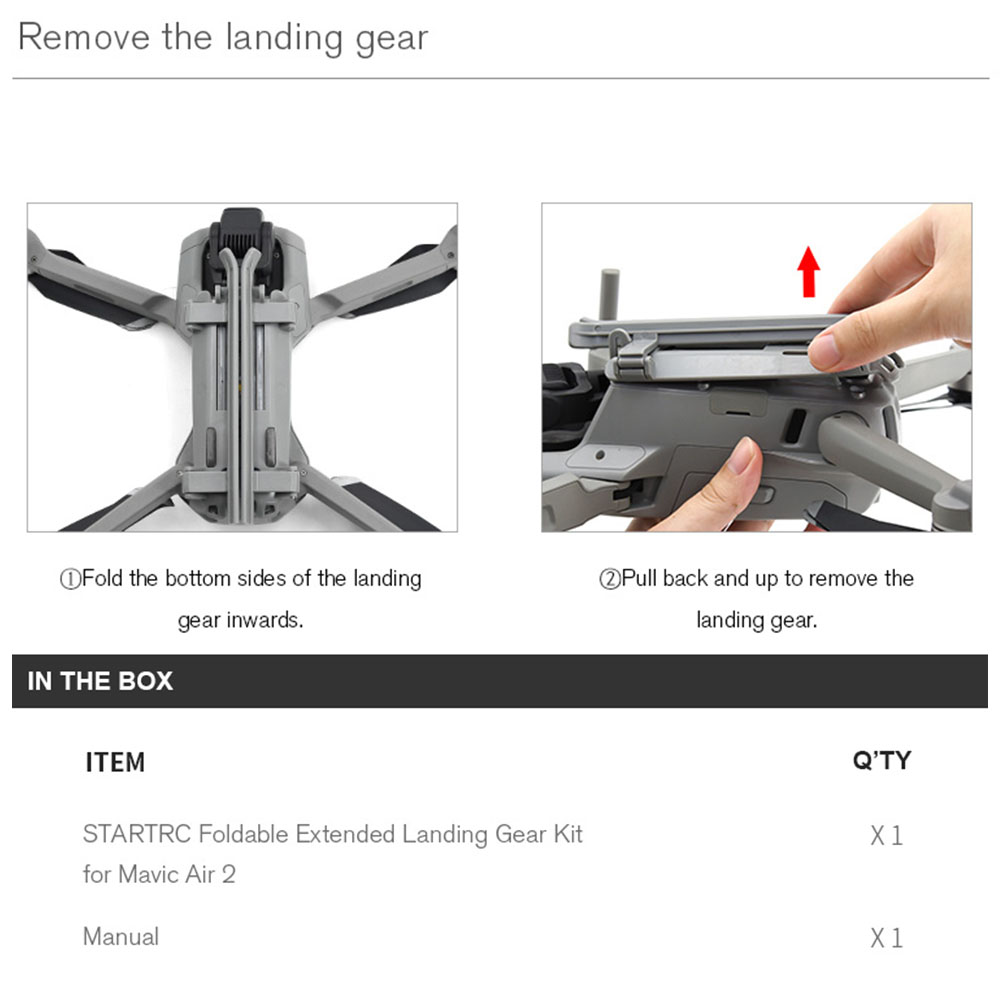 Remove the landing gear

①Fold the bottom sides of the landing gear inwards.

②Pull back and up to remove the landing gear.

IN THE BOX

| ITEM | Q'TY |
|---|---|
| STARTRC Foldable Extended Landing Gear Kit for Mavic Air 2 | X 1 |
| Manual | X 1 |