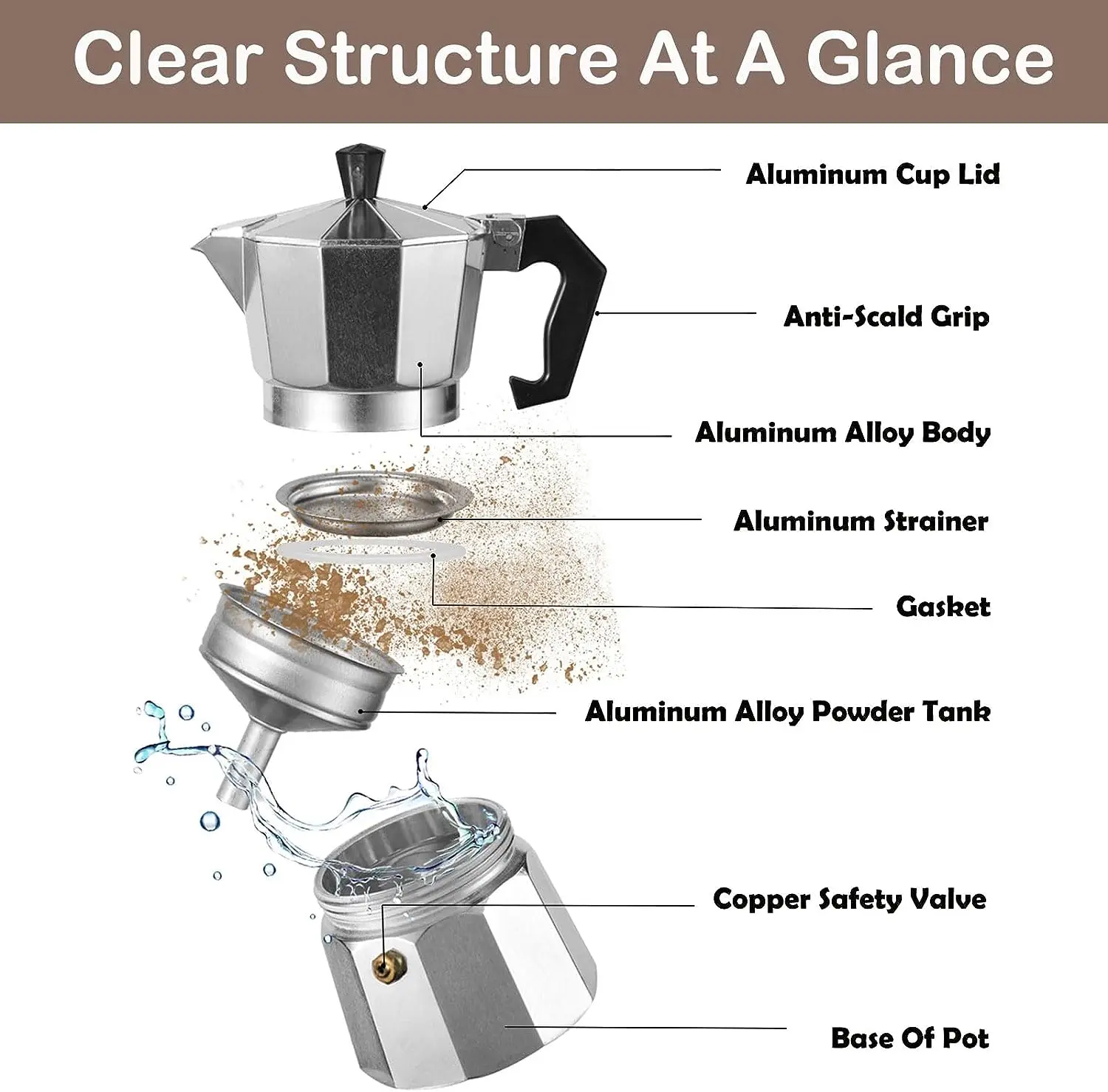 Clear Structure At A Glance

Aluminum Cup Lid

Anti-Scald Grip

Aluminum Alloy Body

Aluminum Strainer

Gasket

Aluminum Alloy Powder Tank

Copper Safety Valve

Base Of Pot