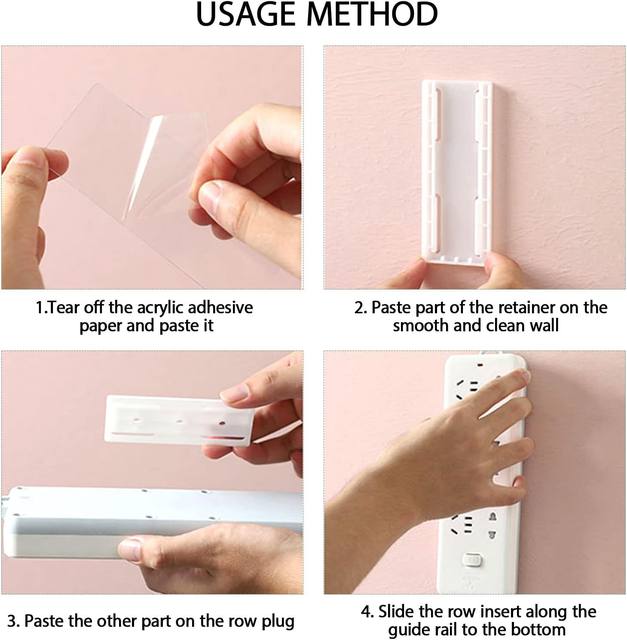 USAGE METHOD

1.Tear off the acrylic adhesive paper and paste it

2. Paste part of the retainer on the smooth and clean wall

3. Paste the other part on the row plug

4. Slide the row insert along the guide rail to the bottom