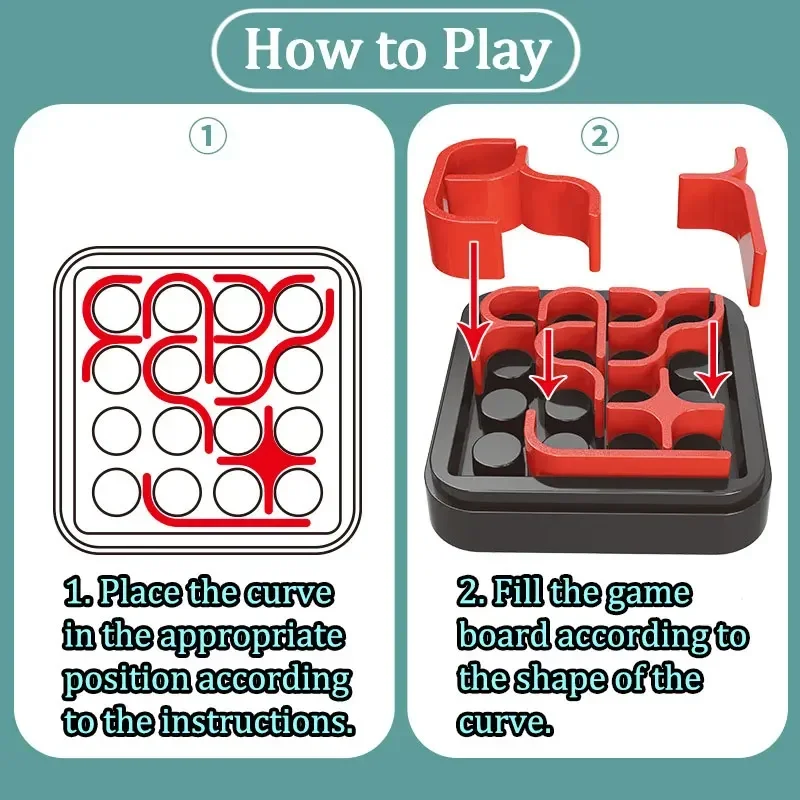 How to Play

①

1. Place the curve in the appropriate position according to the instructions.

②

2. Fill the game board according to the shape of the curve.