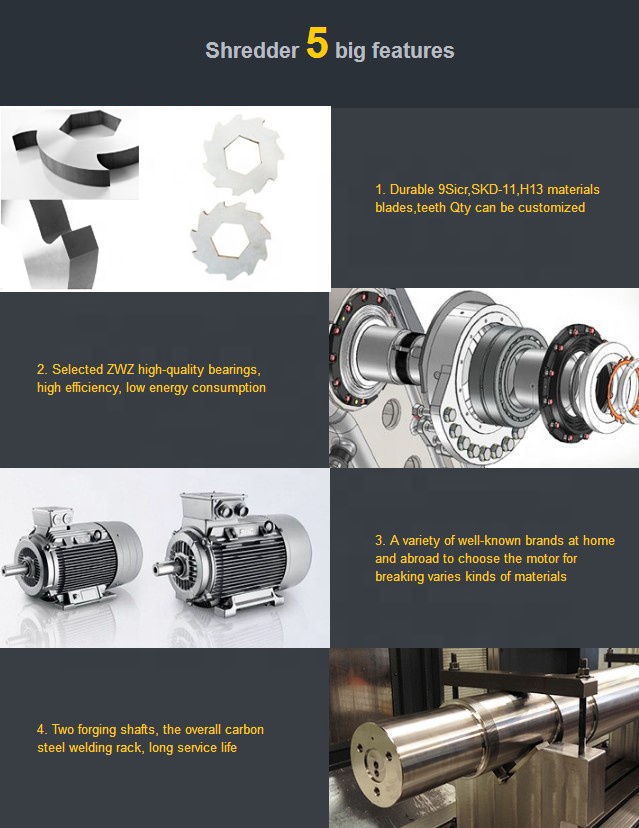 Shredder 5 big features

1. Durable 9Sicr,SKD-11,H13 materials blades,teeth Qty can be customized

2. Selected ZWZ high-quality bearings, high efficiency, low energy consumption

3. A variety of well-known brands at home and abroad to choose the motor for breaking varies kinds of materials

4. Two forging shafts, the overall carbon steel welding rack, long service life