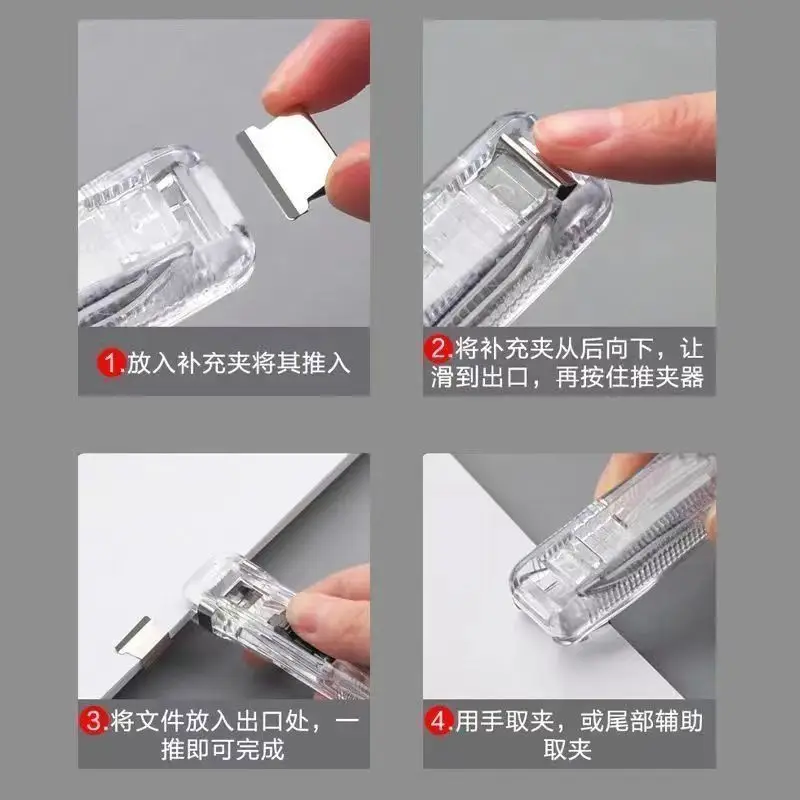 1.放入补充夹将其推入

2.将补充夹从后向下，让滑到出口，再按住推夹器

3.将文件放入出口处，一推即可完成

4.用手取夹，或尾部辅助取夹