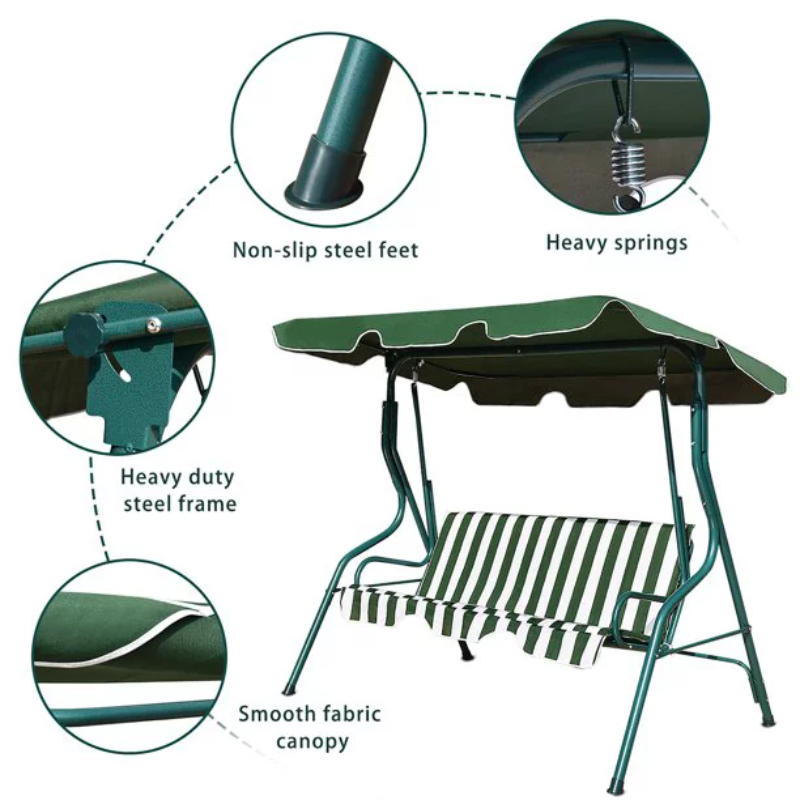 Non-slip steel feet

Heavy springs

Heavy duty steel frame

Smooth fabric canopy